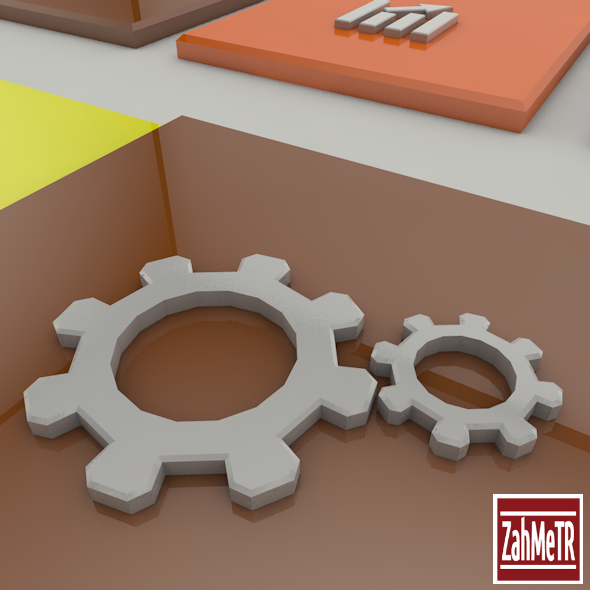 ZahMeTR