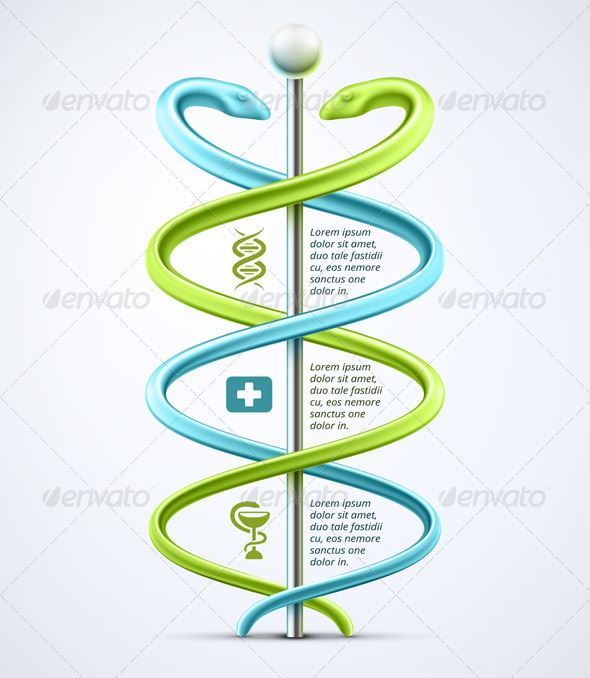 envato envato envato

Lorem ipsum dolor sit amet, duo tale fastidii cu, eos nemore sanctus one dolor in.

envato envato envato

Lorem ipsum dolor sit amet, duo tale fastidii cu, eos nemore sanctus one dolor in.

envato envato envato

Lorem ipsum dolor sit amet, duo tale fastidii cu, eos nemore sanctus one dolor in.