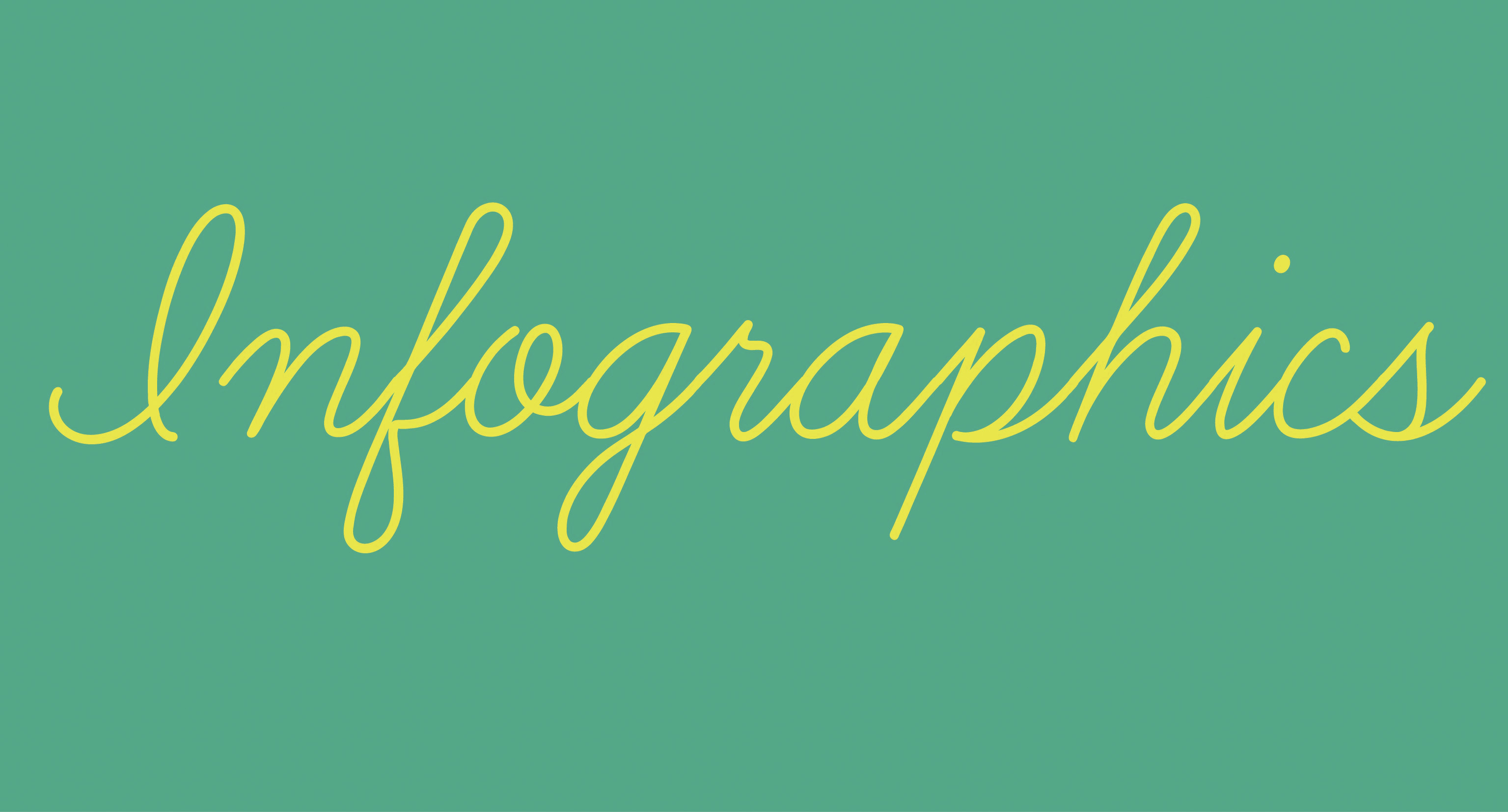 Infographics