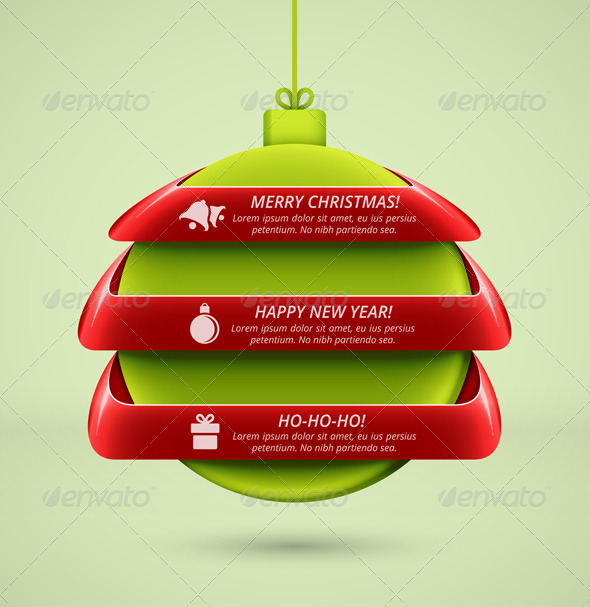 envato envato envato

MERRY CHRISTMAS!
Lorem ipsum dolor sit amet, eu ius persius petentium. No nibh partiendo sea.

envato envato envato

HAPPY NEW YEAR!
Lorem ipsum dolor sit amet, eu ius persius petentium. No nibh partiendo sea.

HO-HO-HO!
Lorem ipsum dolor sit amet, eu ius persius petentium. No nibh partiendo sea.

envato envato envato