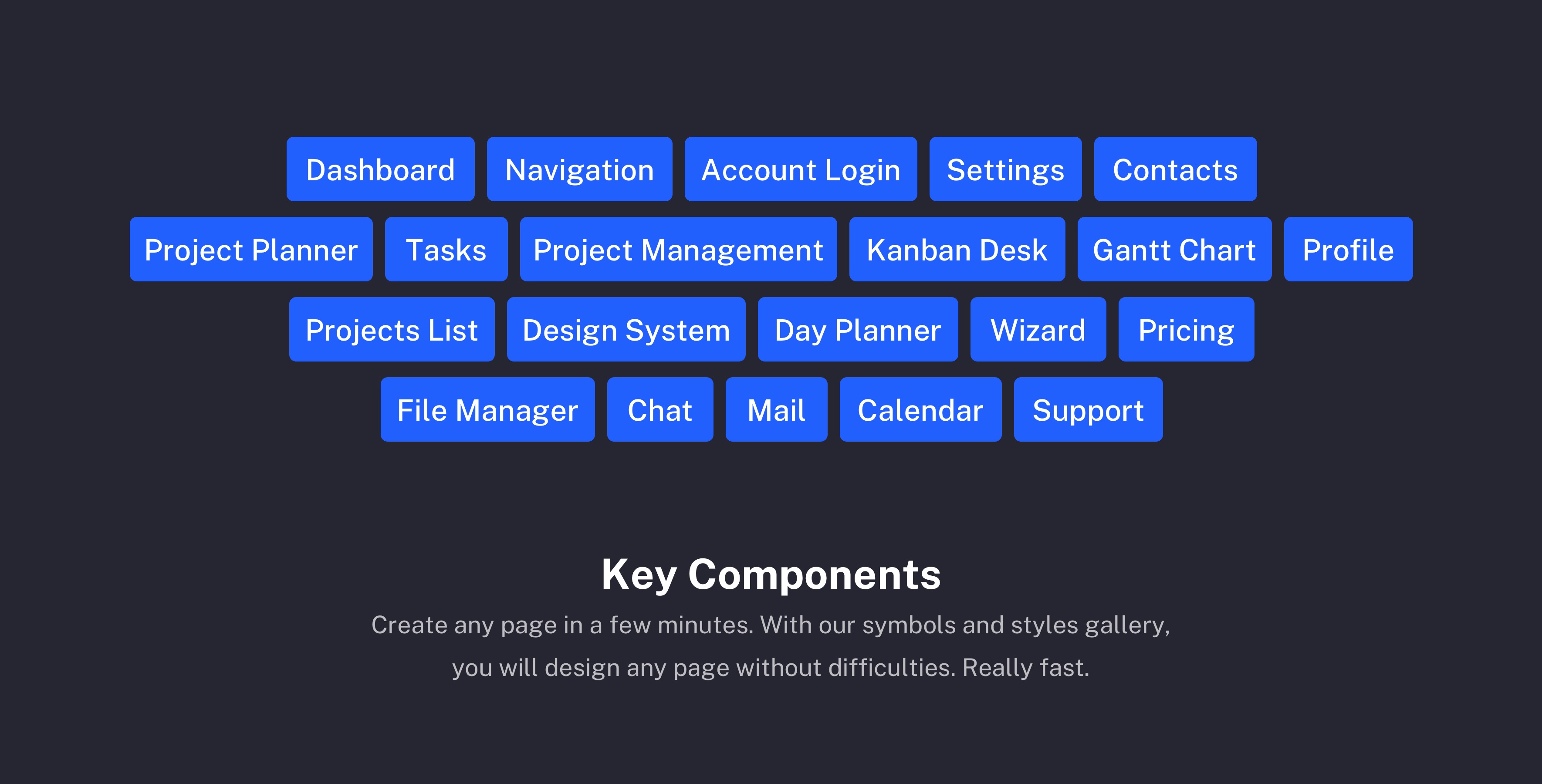 Dashboard Navigation Account Login Settings Contacts

Project Planner Tasks Project Management Kanban Desk Gantt Chart Profile

Projects List Design System Day Planner Wizard Pricing

File Manager Chat Mail Calendar Support

Key Components

Create any page in a few minutes. With our symbols and styles gallery, you will design any page without difficulties. Really fast.