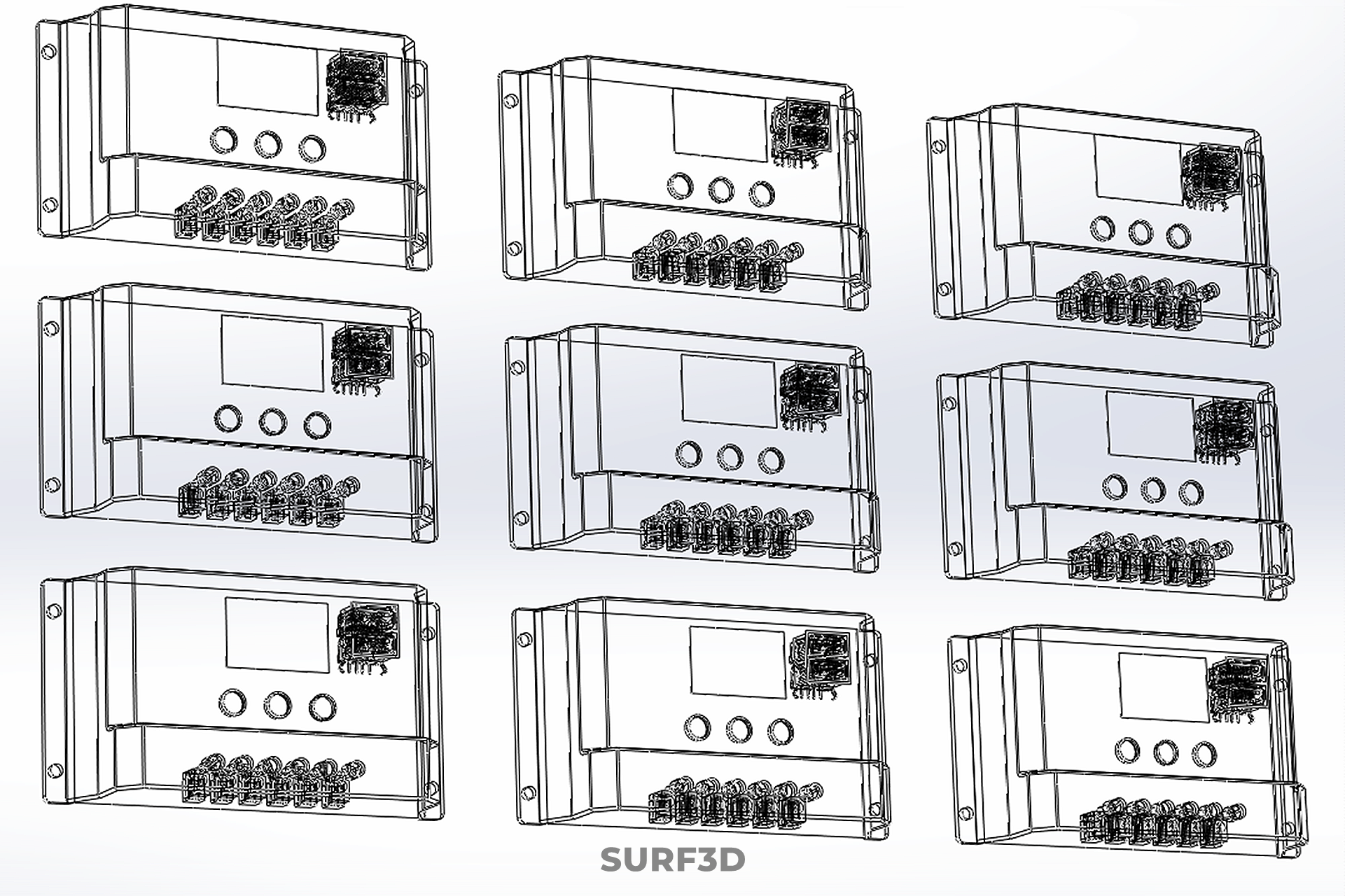 SURF3D