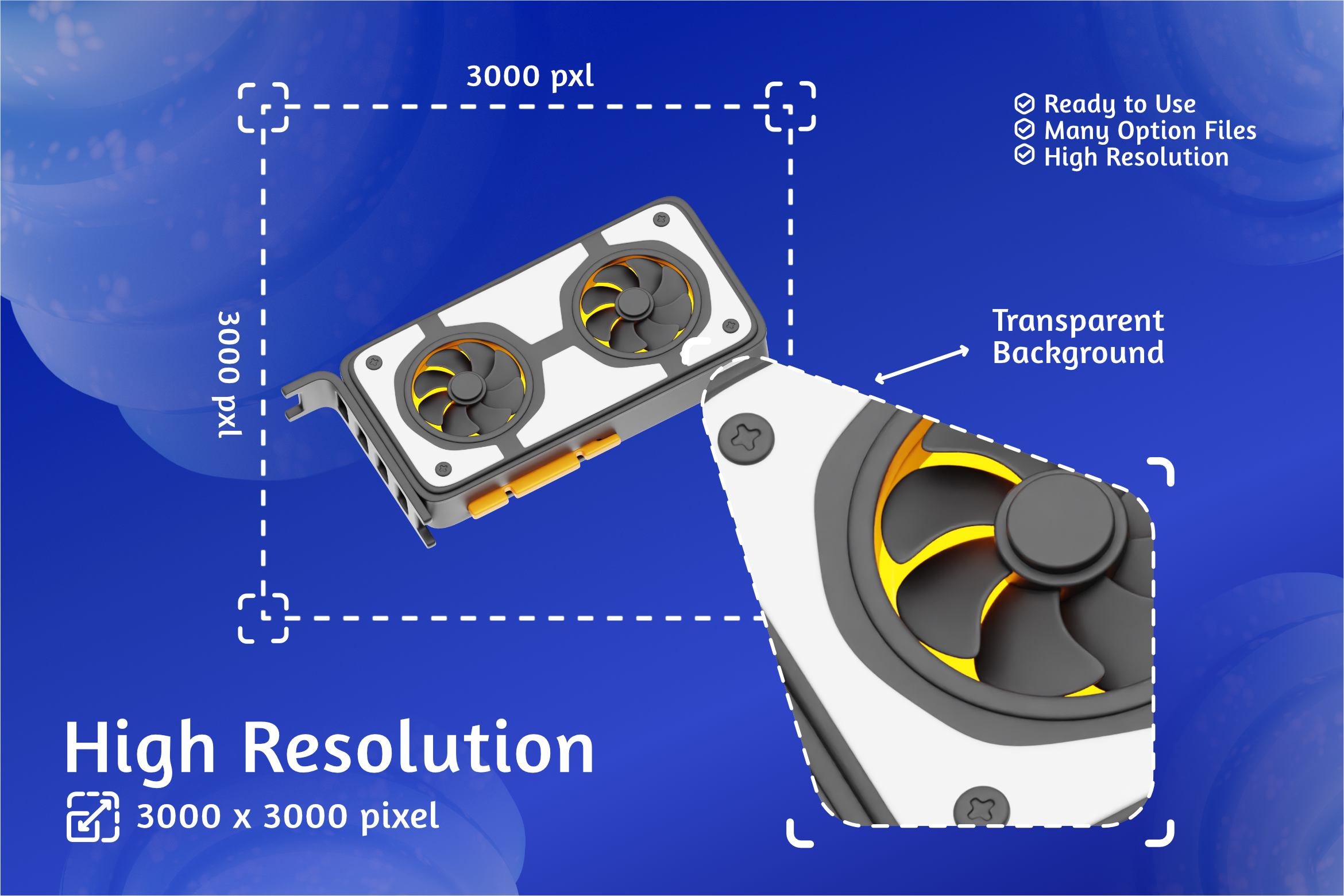 3000 pxl

3000 pxl

Ready to Use
Many Option Files
High Resolution

Transparent Background

High Resolution
3000 x 3000 pixel