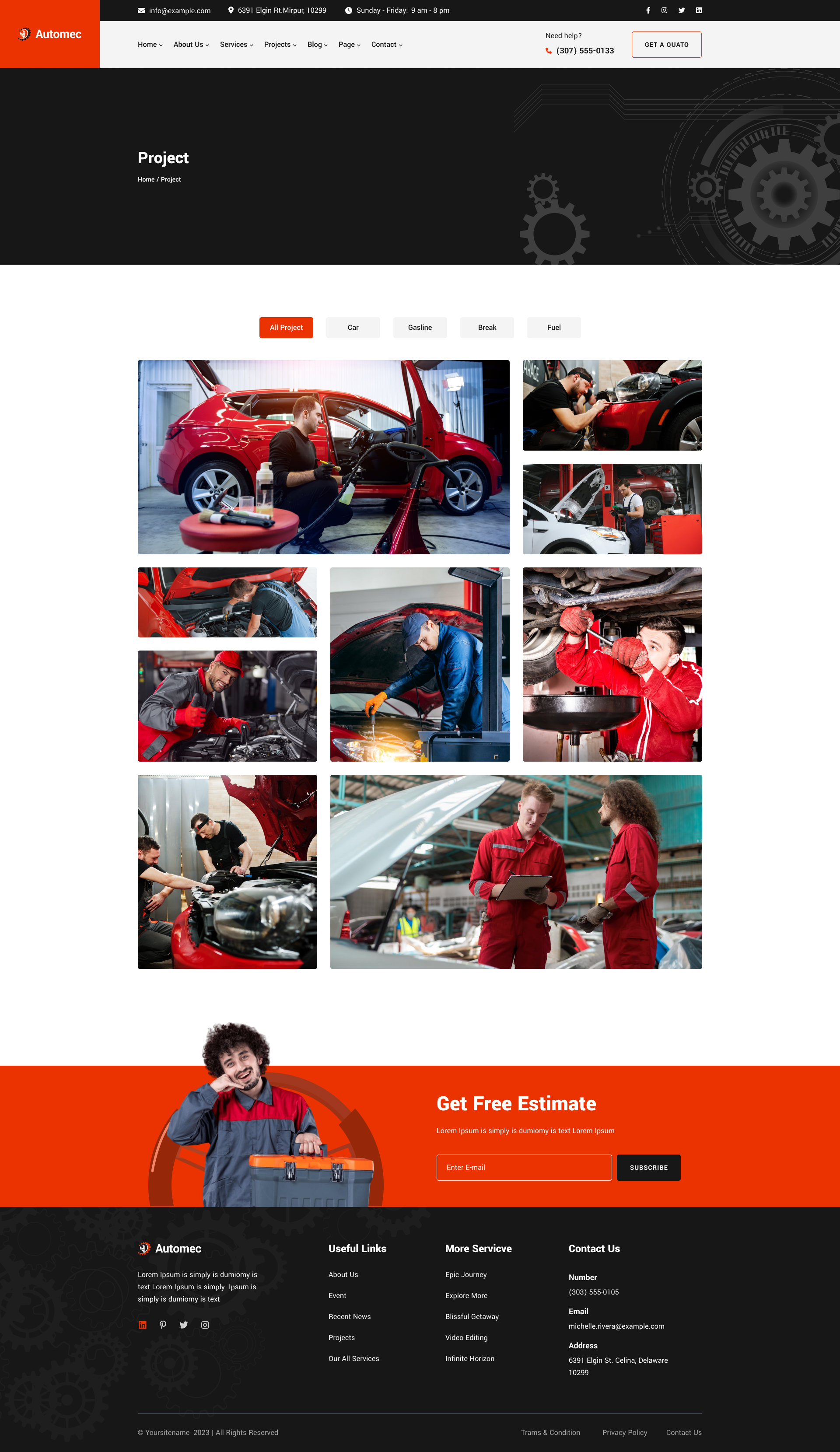 info@example.com 6391 Elgin Rt.Mirpur, 10299 Sunday - Friday: 9 am - 8 pm

Automec

Home About Us Services Projects Blog Page Contact

Need help?
(307) 555-0133

GET A QUATO

Project

Home / Project

All Project Car Gasline Break Fuel

Get Free Estimate

Lorem Ipsum is simply is dumiomy is text Lorem Ipsum

Enter E-mail

SUBSCRIBE

Automec

Lorem Ipsum is simply is dumiomy is text Lorem Ipsum is simply Ipsum is simply is dumiomy is text

Useful Links

About Us
Event
Recent News
Projects
Our All Services

More Servicve

Epic Journey
Explore More
Blissful Getaway
Video Editing
Infinite Horizon

Contact Us

Number
(303) 555-0105

Email
michelle.rivera@example.com

Address
6391 Elgin St. Celina, Delaware 10299

© Yoursitename 2023 | All Rights Reserved

Trams & Condition Privacy Policy Contact Us