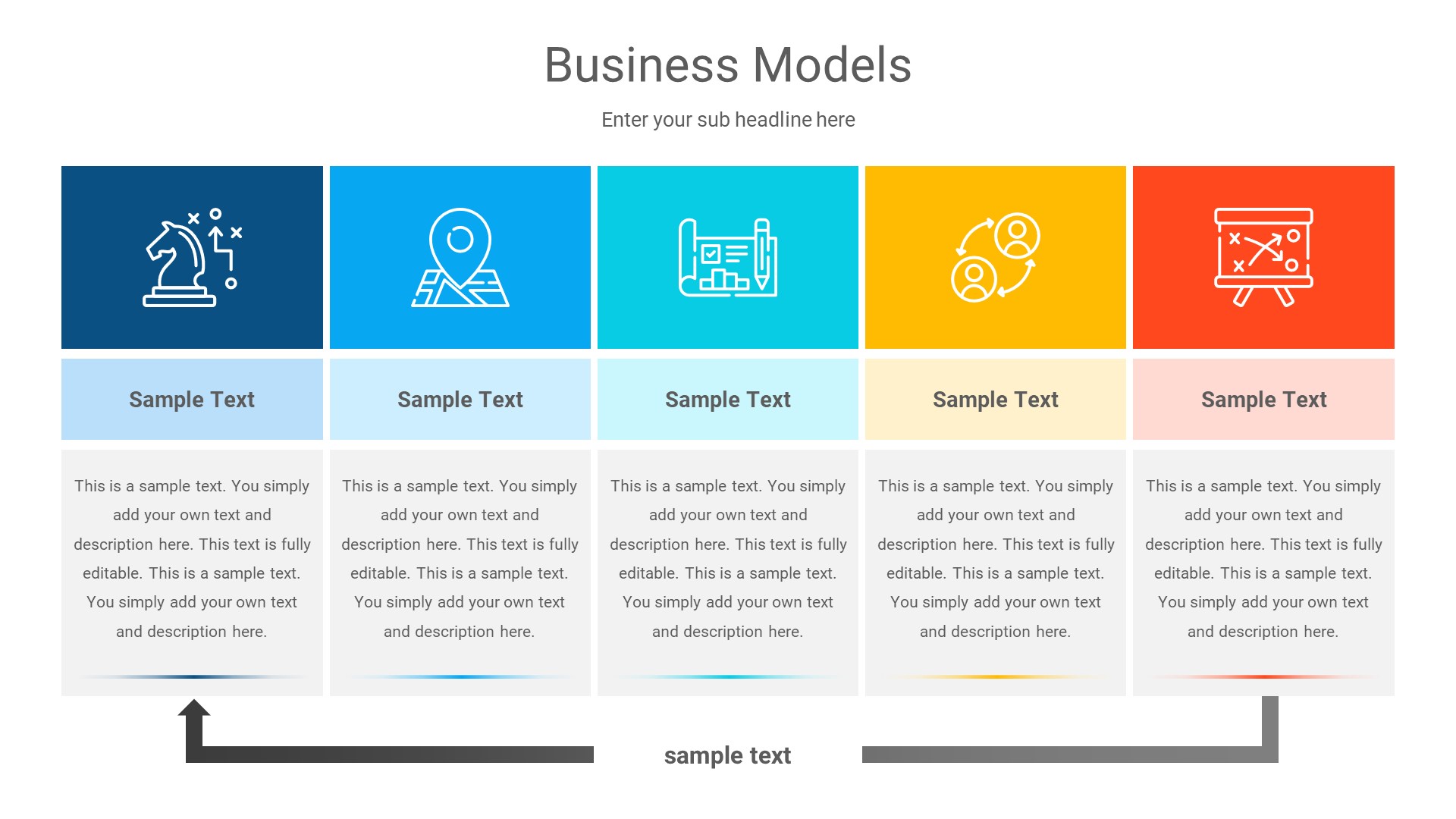 Business Models

Enter your sub headline here

Sample Text

This is a sample text. You simply add your own text and description here. This text is fully editable. This is a sample text. You simply add your own text and description here.

Sample Text

This is a sample text. You simply add your own text and description here. This text is fully editable. This is a sample text. You simply add your own text and description here.

Sample Text

This is a sample text. You simply add your own text and description here. This text is fully editable. This is a sample text. You simply add your own text and description here.

Sample Text

This is a sample text. You simply add your own text and description here. This text is fully editable. This is a sample text. You simply add your own text and description here.

Sample Text

This is a sample text. You simply add your own text and description here. This text is fully editable. This is a sample text. You simply add your own text and description here.

sample text