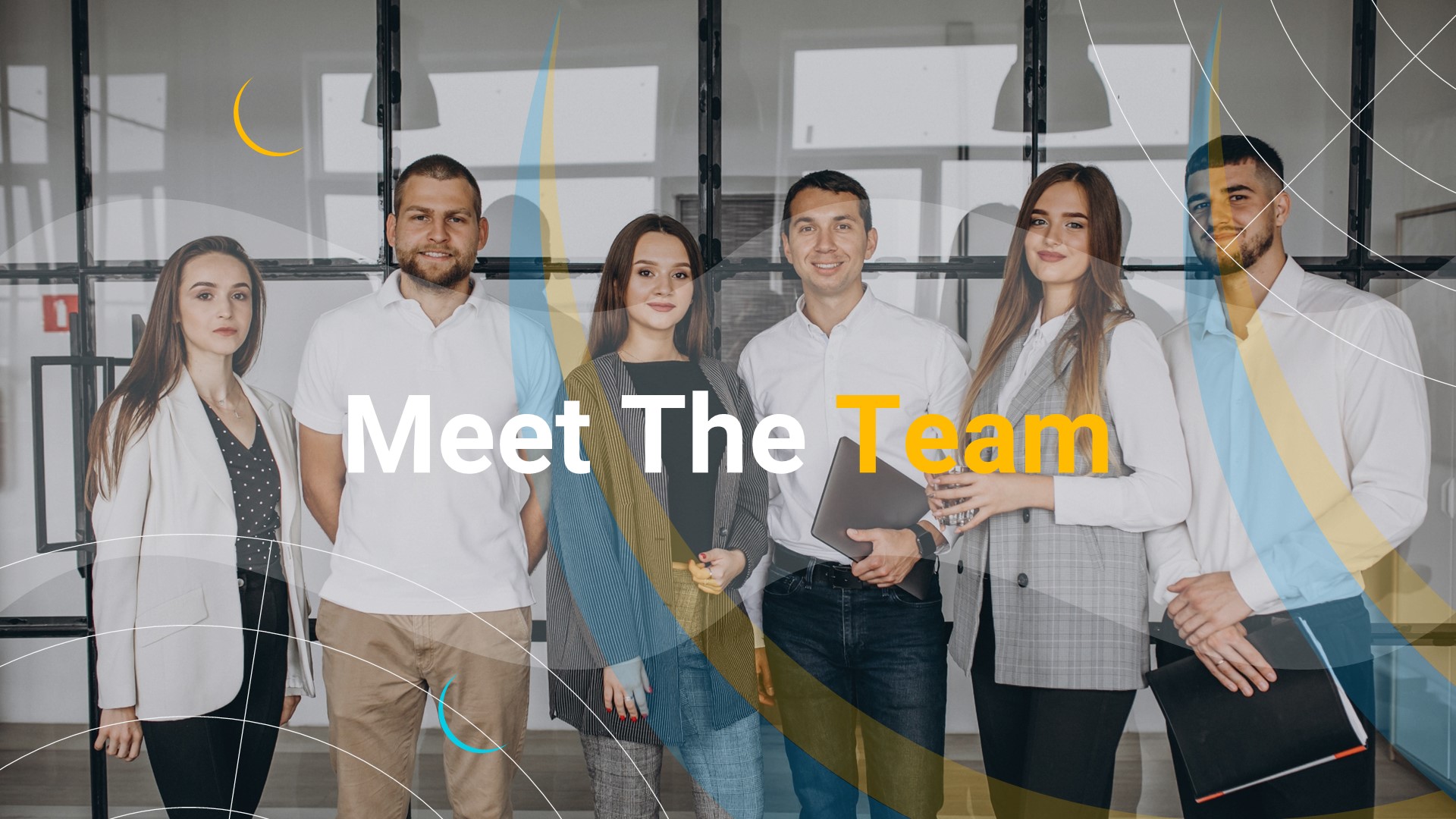 Meet The Team