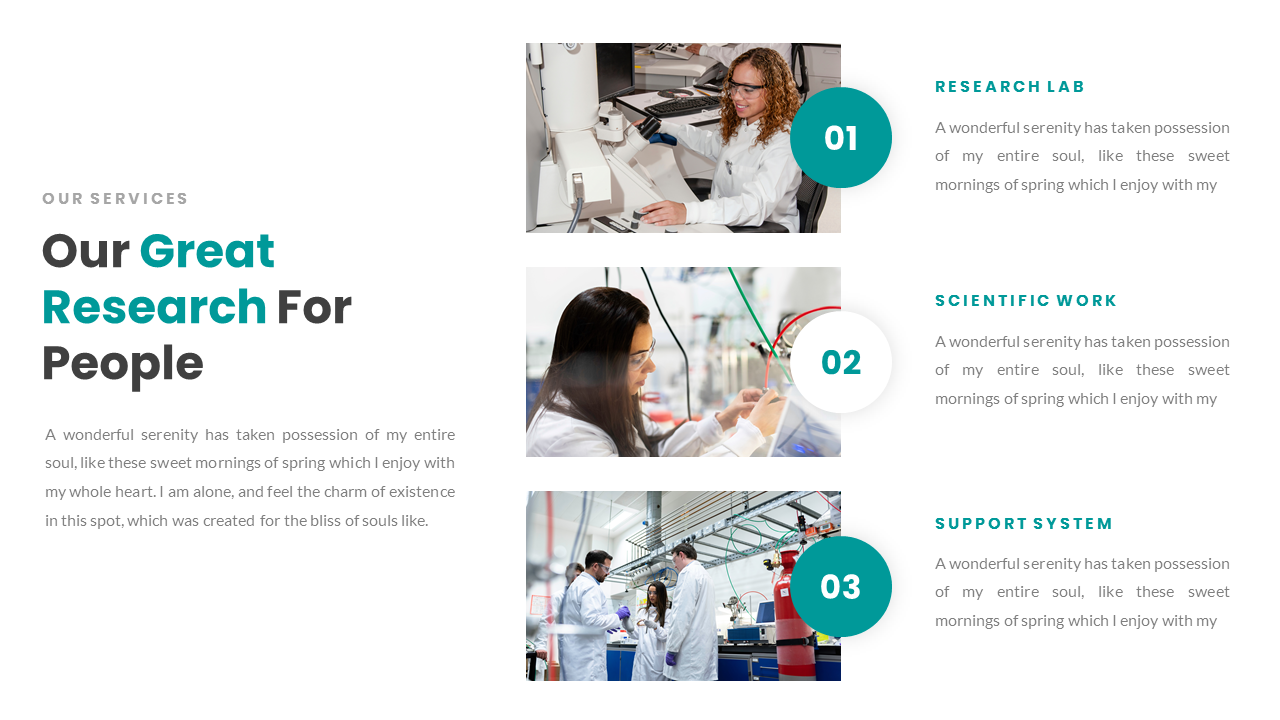 OUR SERVICES

Our Great Research For People

A wonderful serenity has taken possession of my entire soul, like these sweet mornings of spring which I enjoy with my whole heart. I am alone, and feel the charm of existence in this spot, which was created for the bliss of souls like.

01

RESEARCH LAB

A wonderful serenity has taken possession of my entire soul, like these sweet mornings of spring which I enjoy with my

02

SCIENTIFIC WORK

A wonderful serenity has taken possession of my entire soul, like these sweet mornings of spring which I enjoy with my

03

SUPPORT SYSTEM

A wonderful serenity has taken possession of my entire soul, like these sweet mornings of spring which I enjoy with my