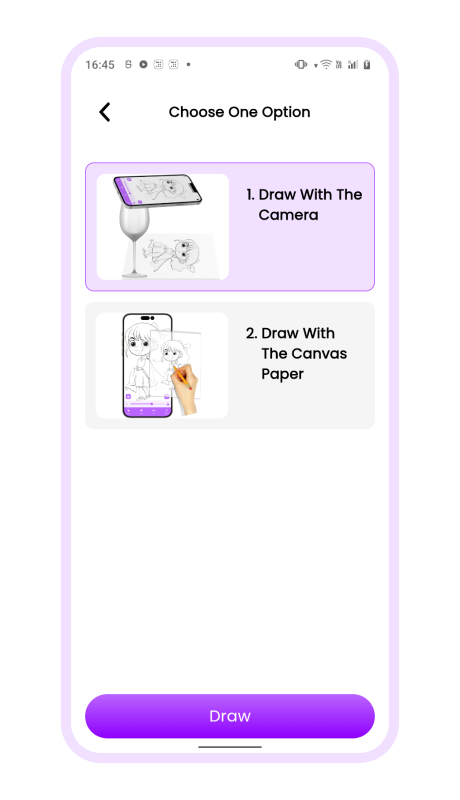 16:45

Choose One Option

1. Draw With The Camera

2. Draw With The Canvas Paper

Draw