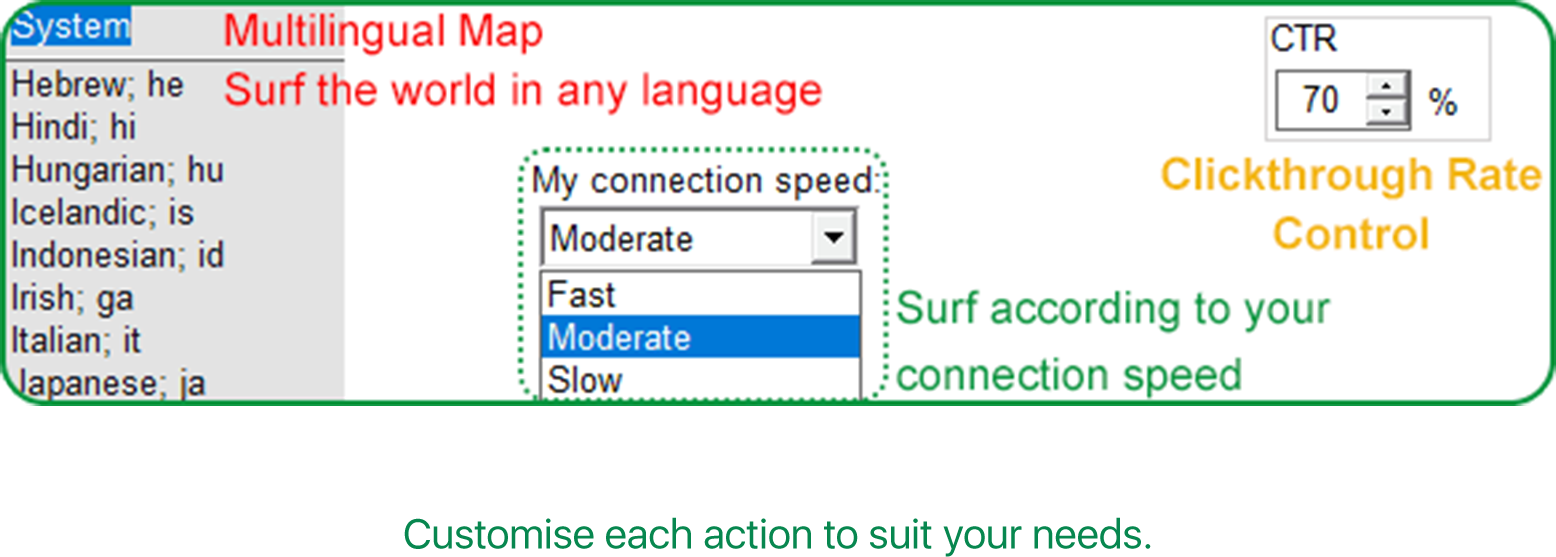 System
Hebrew; he
Hindi; hi
Hungarian; hu
Icelandic; is
Indonesian; id
Irish; ga
Italian; it
Japanese; ja

Multilingual Map
Surf the world in any language

My connection speed:
Moderate
Fast
Moderate
Slow

Surf according to your connection speed

CTR
70 %

Clickthrough Rate Control

Customise each action to suit your needs.