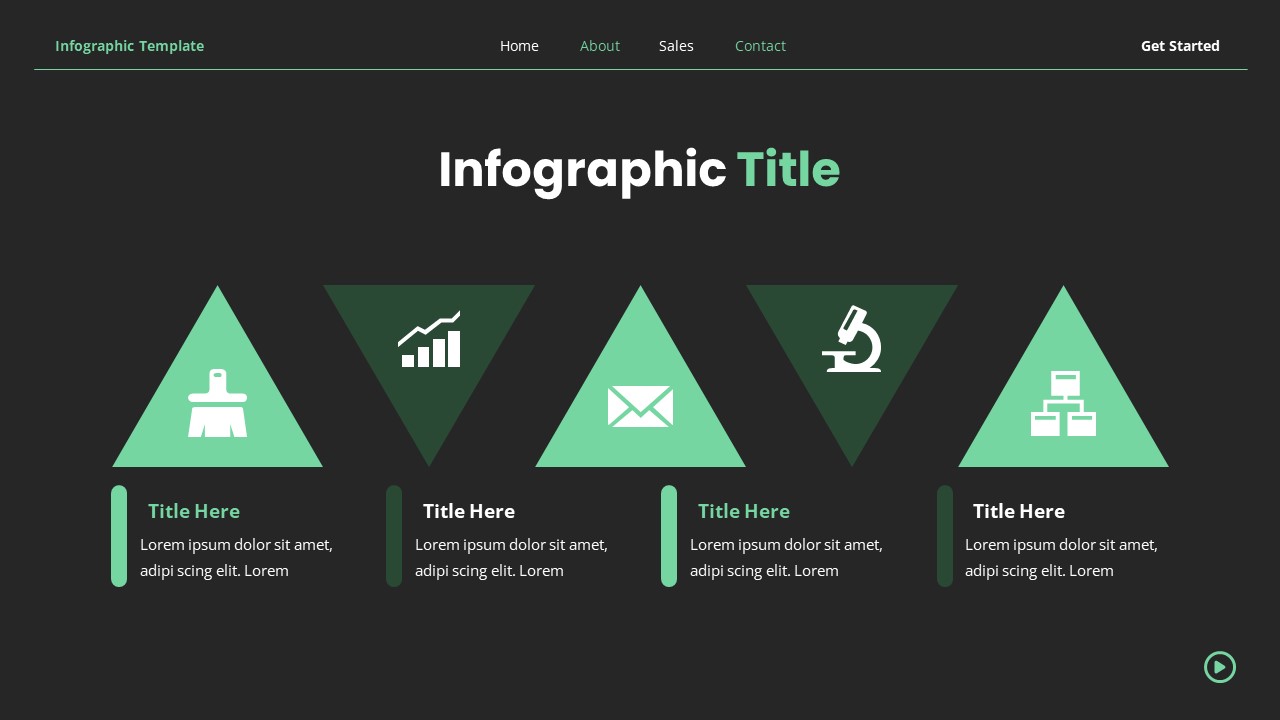 Infographic Template

Home About Sales Contact

Get Started

Infographic Title

Title Here
Lorem ipsum dolor sit amet, adipi scing elit. Lorem

Title Here
Lorem ipsum dolor sit amet, adipi scing elit. Lorem

Title Here
Lorem ipsum dolor sit amet, adipi scing elit. Lorem

Title Here
Lorem ipsum dolor sit amet, adipi scing elit. Lorem