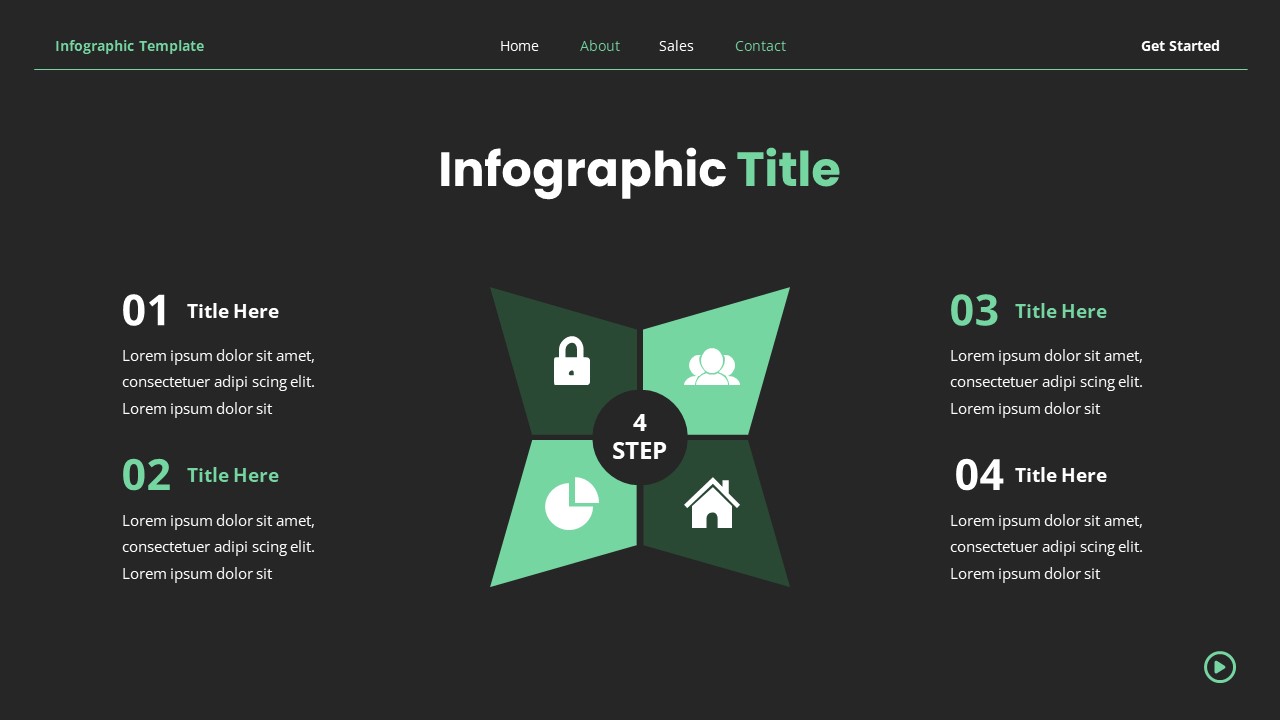 Infographic Template

Home About Sales Contact

Get Started

Infographic Title

01 Title Here

Lorem ipsum dolor sit amet, consectetuer adipi scing elit. Lorem ipsum dolor sit

02 Title Here

Lorem ipsum dolor sit amet, consectetuer adipi scing elit. Lorem ipsum dolor sit

4 STEP

03 Title Here

Lorem ipsum dolor sit amet, consectetuer adipi scing elit. Lorem ipsum dolor sit

04 Title Here

Lorem ipsum dolor sit amet, consectetuer adipi scing elit. Lorem ipsum dolor sit