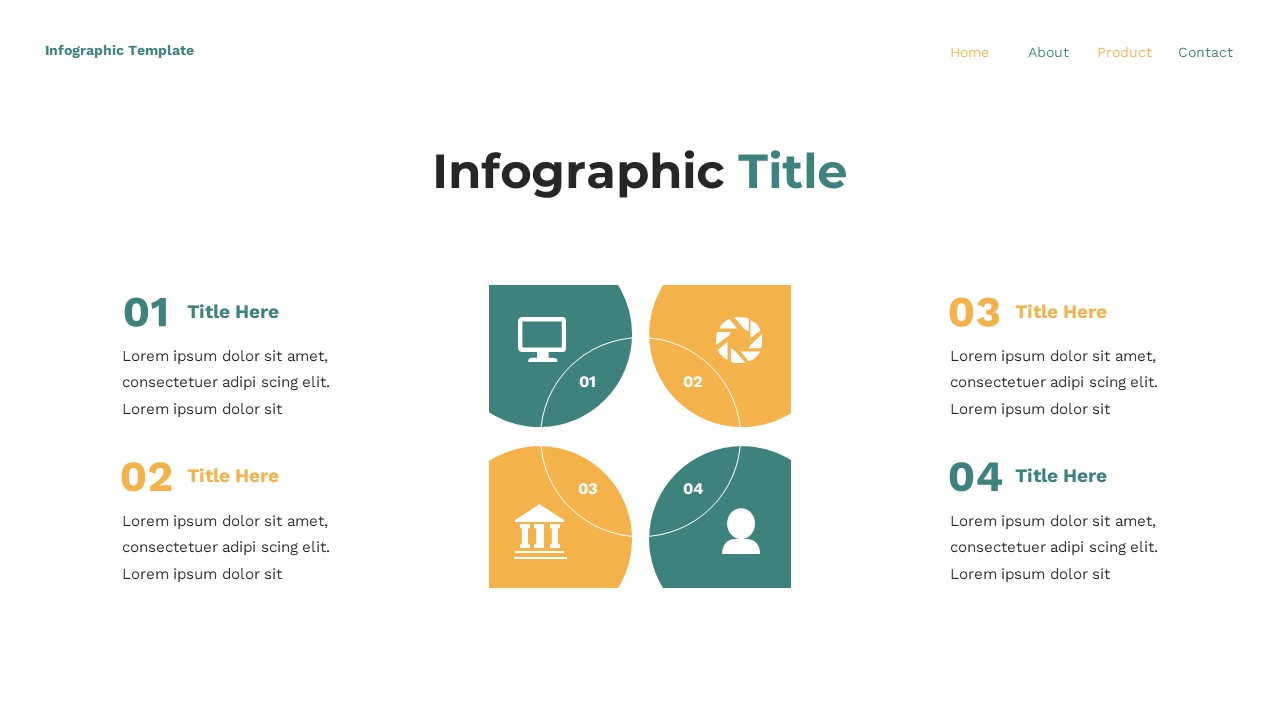 Infographic Template

Home About Product Contact

Infographic Title

01 Title Here

Lorem ipsum dolor sit amet, consectetuer adipi scing elit. Lorem ipsum dolor sit

02 Title Here

Lorem ipsum dolor sit amet, consectetuer adipi scing elit. Lorem ipsum dolor sit

01

02

03

04

03 Title Here

Lorem ipsum dolor sit amet, consectetuer adipi scing elit. Lorem ipsum dolor sit

04 Title Here

Lorem ipsum dolor sit amet, consectetuer adipi scing elit. Lorem ipsum dolor sit