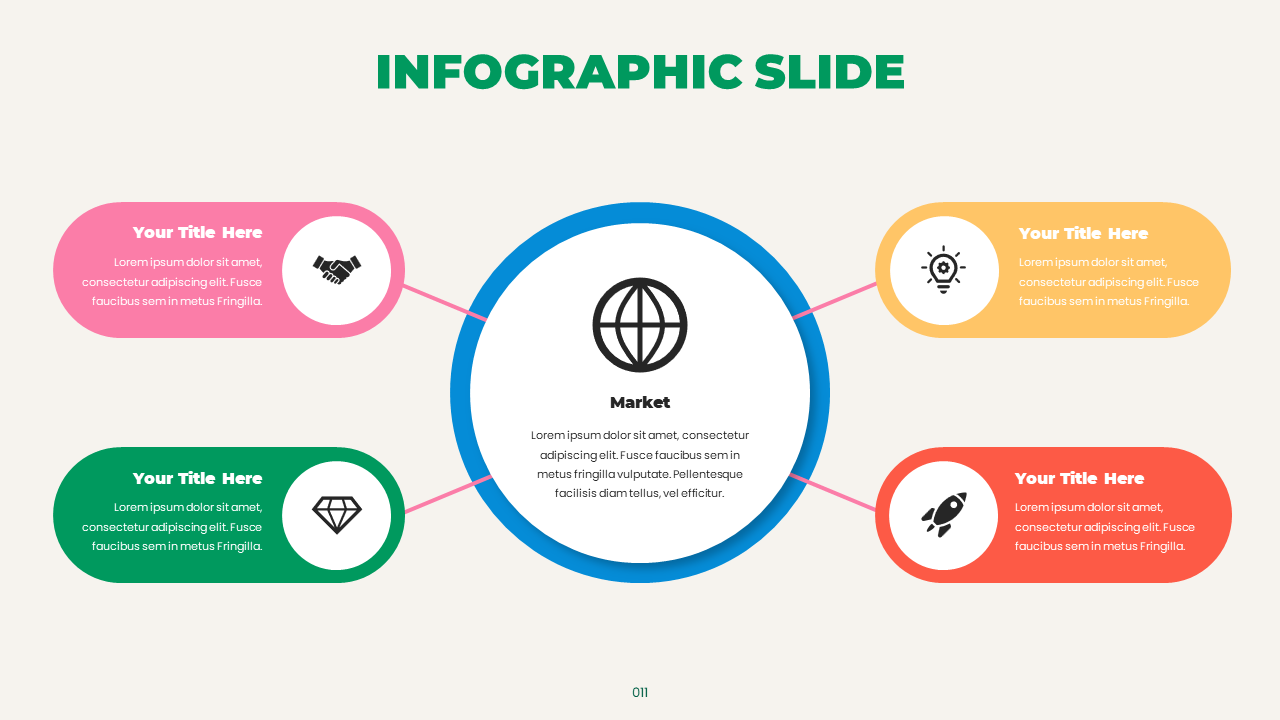 INFOGRAPHIC SLIDE

Your Title Here

Lorem ipsum dolor sit amet, consectetur adipiscing elit. Fusce faucibus sem in metus Fringilla.

Your Title Here

Lorem ipsum dolor sit amet, consectetur adipiscing elit. Fusce faucibus sem in metus Fringilla.

Market

Lorem ipsum dolor sit amet, consectetur adipiscing elit. Fusce faucibus sem in metus fringilla vulputate. Pellentesque facilisis diam tellus, vel efficitur.

Your Title Here

Lorem ipsum dolor sit amet, consectetur adipiscing elit. Fusce faucibus sem in metus Fringilla.

Your Title Here

Lorem ipsum dolor sit amet, consectetur adipiscing elit. Fusce faucibus sem in metus Fringilla.

011