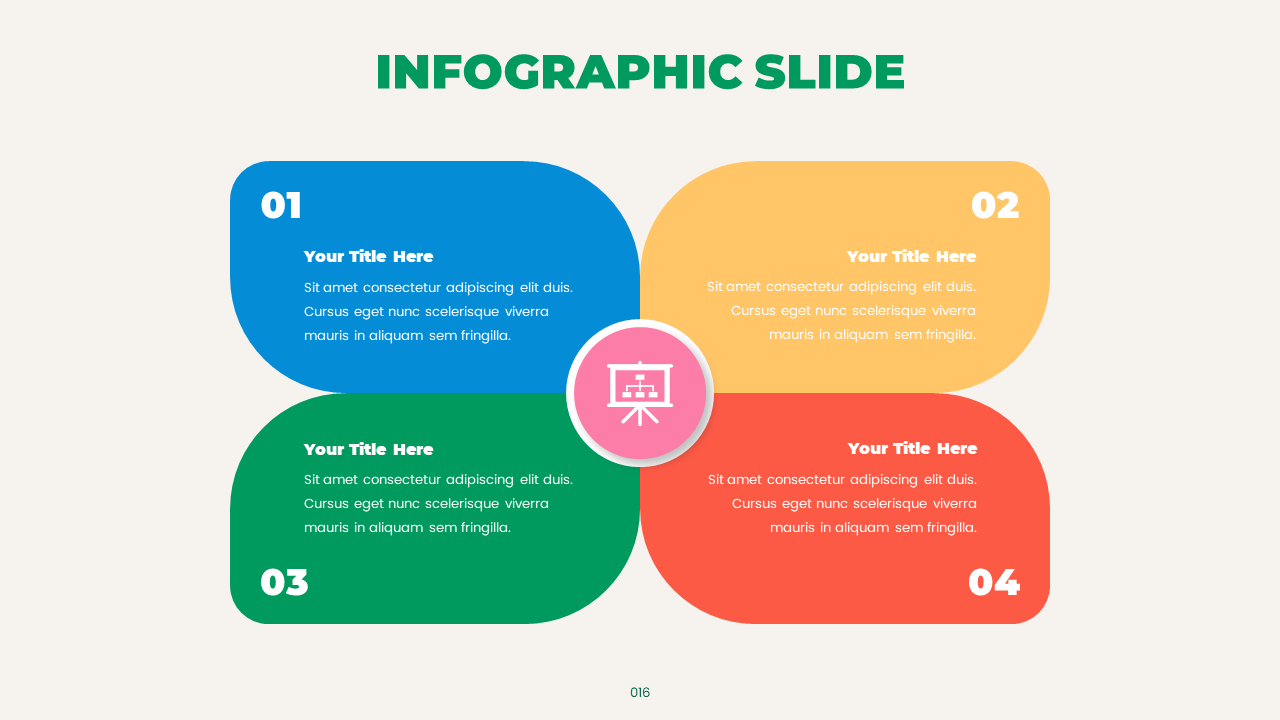 INFOGRAPHIC SLIDE

01

Your Title Here

Sit amet consectetur adipiscing elit duis. Cursus eget nunc scelerisque viverra mauris in aliquam sem fringilla.

02

Your Title Here

Sit amet consectetur adipiscing elit duis. Cursus eget nunc scelerisque viverra mauris in aliquam sem fringilla.

Your Title Here

Sit amet consectetur adipiscing elit duis. Cursus eget nunc scelerisque viverra mauris in aliquam sem fringilla.

03

Your Title Here

Sit amet consectetur adipiscing elit duis. Cursus eget nunc scelerisque viverra mauris in aliquam sem fringilla.

04

016