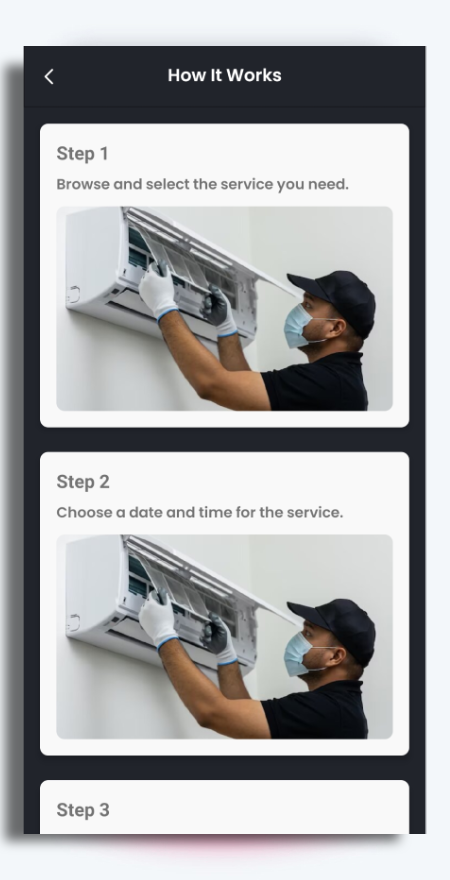 How It Works

Step 1

Browse and select the service you need.

Step 2

Choose a date and time for the service.

Step 3