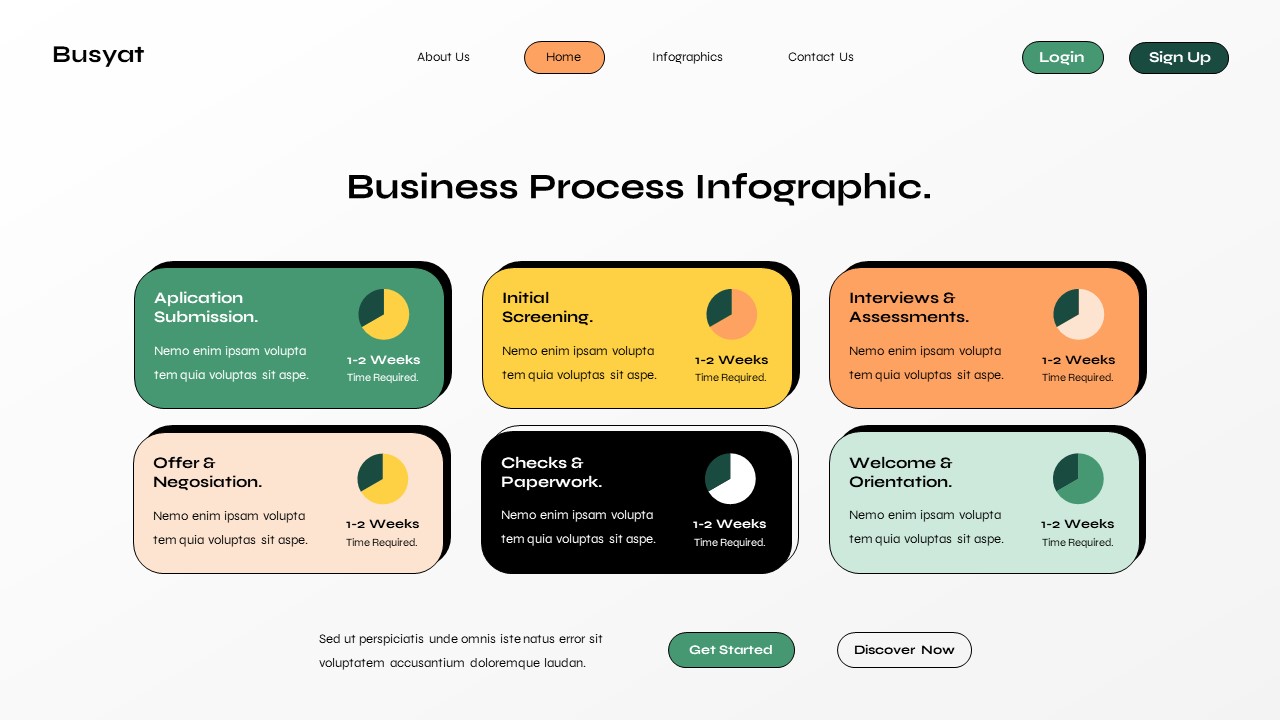 Busyat

About Us

Home

Infographics

Contact Us

Login

Sign Up

Business Process Infographic.

Aplication Submission.

Nemo enim ipsam volupta tem quia voluptas sit aspe.

1-2 Weeks
Time Required.

Initial Screening.

Nemo enim ipsam volupta tem quia voluptas sit aspe.

1-2 Weeks
Time Required.

Interviews & Assessments.

Nemo enim ipsam volupta tem quia voluptas sit aspe.

1-2 Weeks
Time Required.

Offer & Negosiation.

Nemo enim ipsam volupta tem quia voluptas sit aspe.

1-2 Weeks
Time Required.

Checks & Paperwork.

Nemo enim ipsam volupta tem quia voluptas sit aspe.

1-2 Weeks
Time Required.

Welcome & Orientation.

Nemo enim ipsam volupta tem quia voluptas sit aspe.

1-2 Weeks
Time Required.

Sed ut perspiciatis unde omnis iste natus error sit voluptatem accusantium doloremque laudan.

Get Started

Discover Now