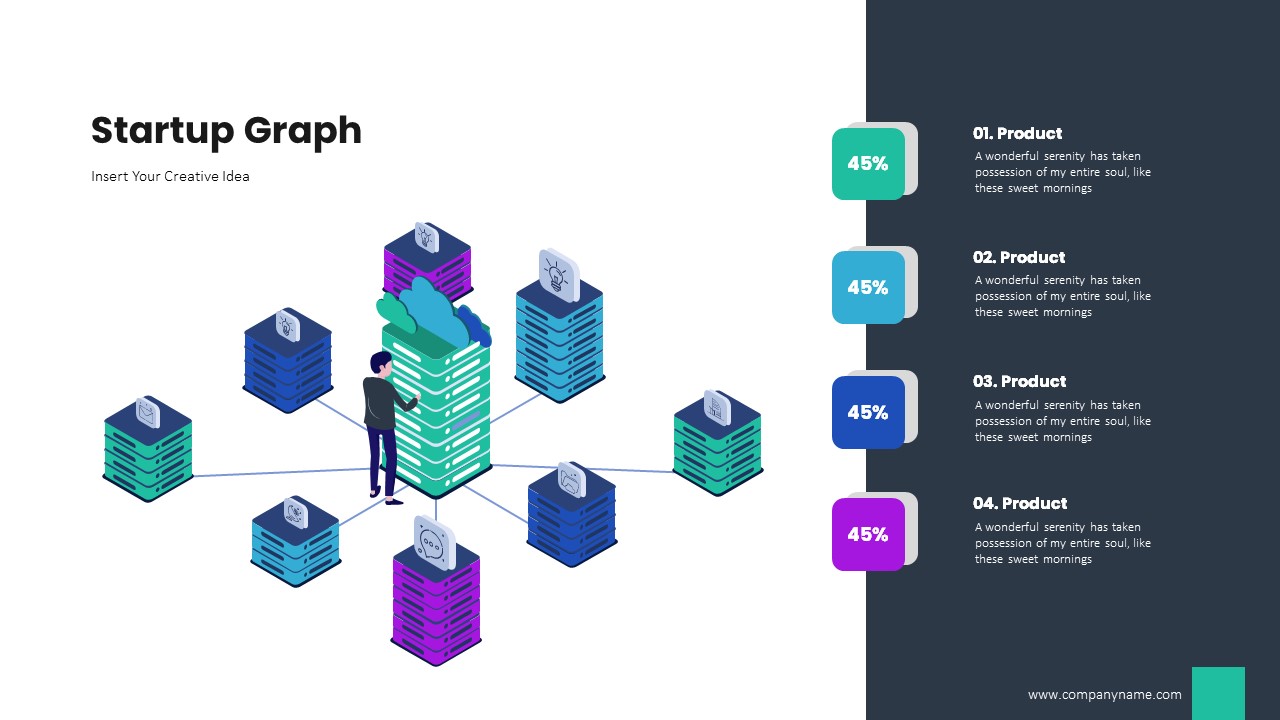 Startup Graph

Insert Your Creative Idea

45%

01. Product

A wonderful serenity has taken possession of my entire soul, like these sweet mornings

45%

02. Product

A wonderful serenity has taken possession of my entire soul, like these sweet mornings

45%

03. Product

A wonderful serenity has taken possession of my entire soul, like these sweet mornings

45%

04. Product

A wonderful serenity has taken possession of my entire soul, like these sweet mornings

www.companyname.com