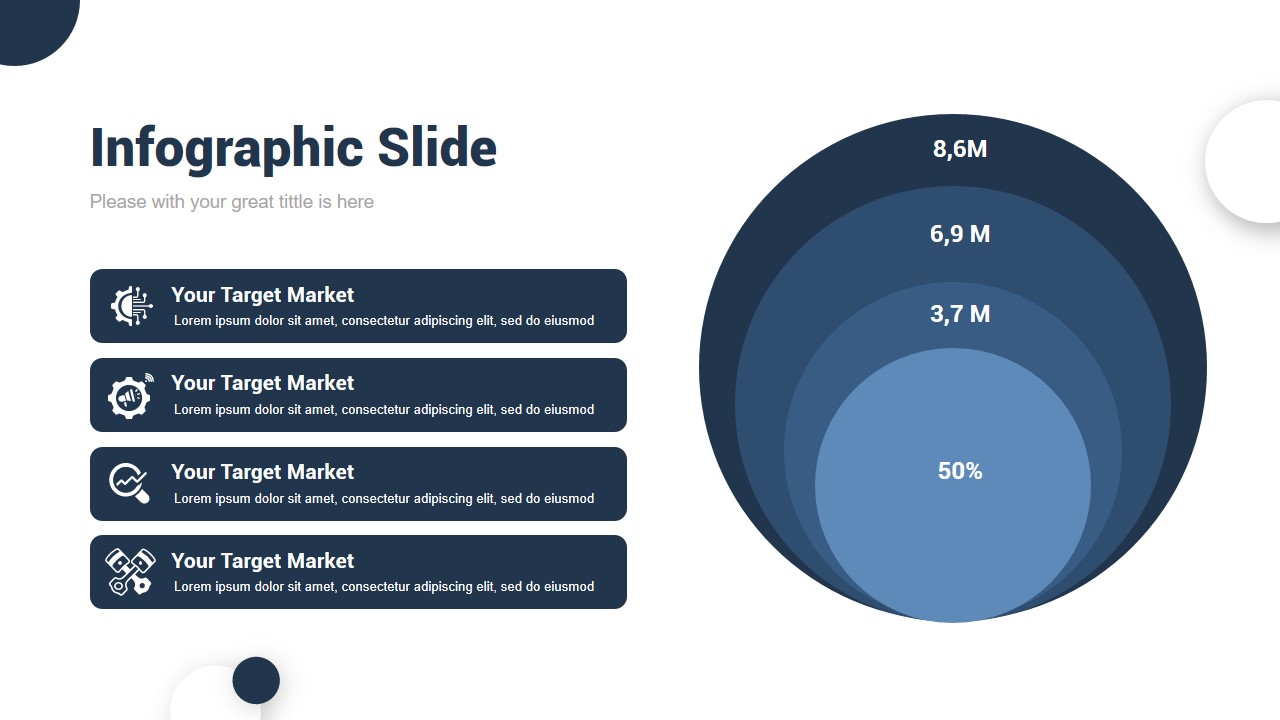 Infographic Slide

Please with your great tittle is here

Your Target Market
Lorem ipsum dolor sit amet, consectetur adipiscing elit, sed do eiusmod

Your Target Market
Lorem ipsum dolor sit amet, consectetur adipiscing elit, sed do eiusmod

Your Target Market
Lorem ipsum dolor sit amet, consectetur adipiscing elit, sed do eiusmod

Your Target Market
Lorem ipsum dolor sit amet, consectetur adipiscing elit, sed do eiusmod

8,6M

6,9 M

3,7 M

50%