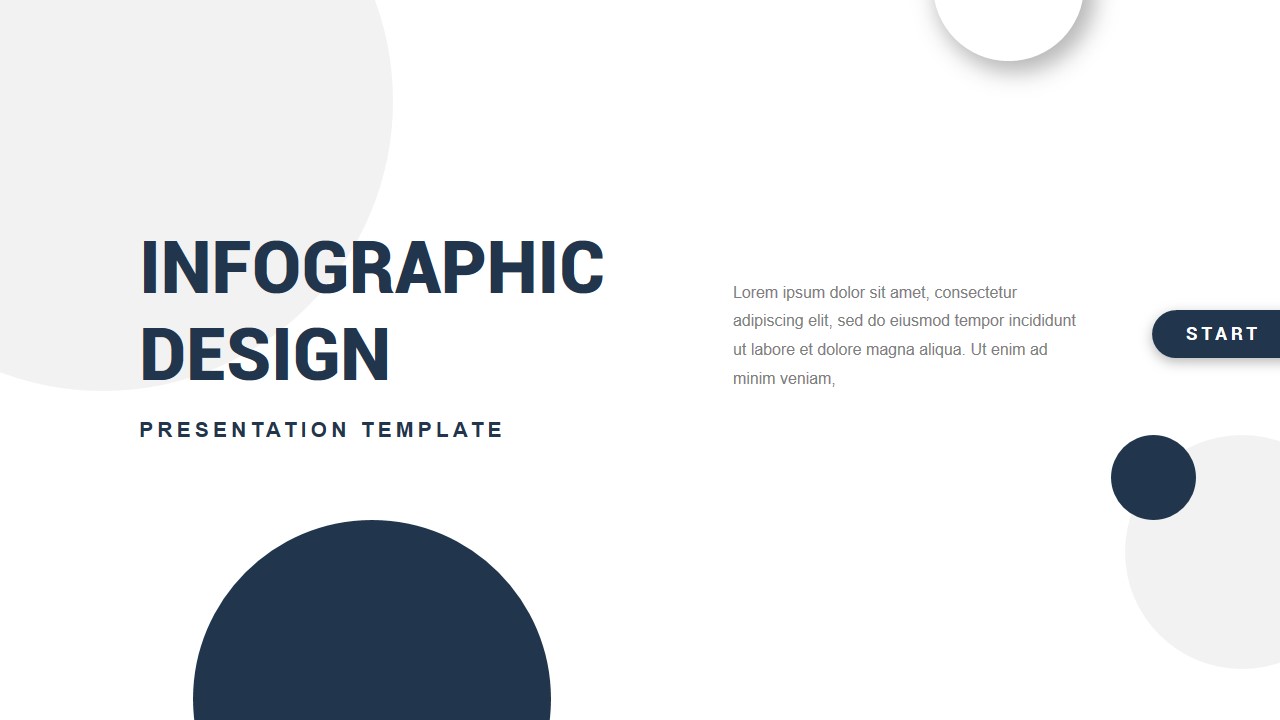 INFOGRAPHIC DESIGN

PRESENTATION TEMPLATE

Lorem ipsum dolor sit amet, consectetur adipiscing elit, sed do eiusmod tempor incididunt ut labore et dolore magna aliqua. Ut enim ad minim veniam,

START