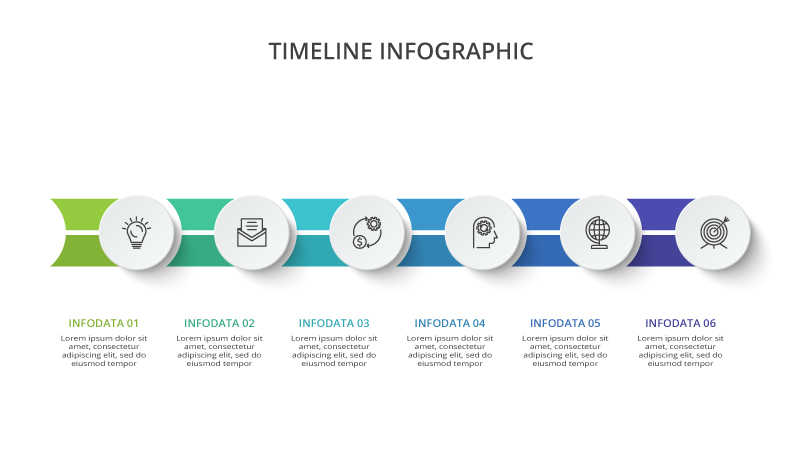 TIMELINE INFOGRAPHIC

INFODATA 01
Lorem ipsum dolor sit amet, consectetur adipiscing elit, sed do eiusmod tempor

INFODATA 02
Lorem ipsum dolor sit amet, consectetur adipiscing elit, sed do eiusmod tempor

INFODATA 03
Lorem ipsum dolor sit amet, consectetur adipiscing elit, sed do eiusmod tempor

INFODATA 04
Lorem ipsum dolor sit amet, consectetur adipiscing elit, sed do eiusmod tempor

INFODATA 05
Lorem ipsum dolor sit amet, consectetur adipiscing elit, sed do eiusmod tempor

INFODATA 06
Lorem ipsum dolor sit amet, consectetur adipiscing elit, sed do eiusmod tempor