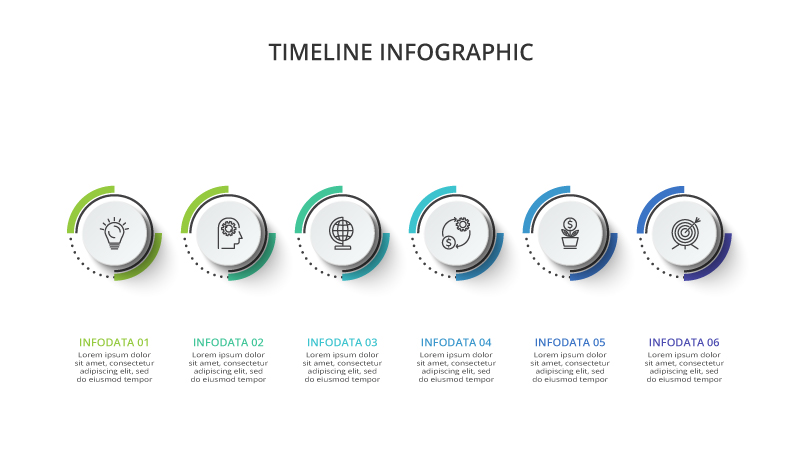 TIMELINE INFOGRAPHIC

INFODATA 01
Lorem ipsum dolor sit amet, consectetur adipiscing elit, sed do eiusmod tempor

INFODATA 02
Lorem ipsum dolor sit amet, consectetur adipiscing elit, sed do eiusmod tempor

INFODATA 03
Lorem ipsum dolor sit amet, consectetur adipiscing elit, sed do eiusmod tempor

INFODATA 04
Lorem ipsum dolor sit amet, consectetur adipiscing elit, sed do eiusmod tempor

INFODATA 05
Lorem ipsum dolor sit amet, consectetur adipiscing elit, sed do eiusmod tempor

INFODATA 06
Lorem ipsum dolor sit amet, consectetur adipiscing elit, sed do eiusmod tempor