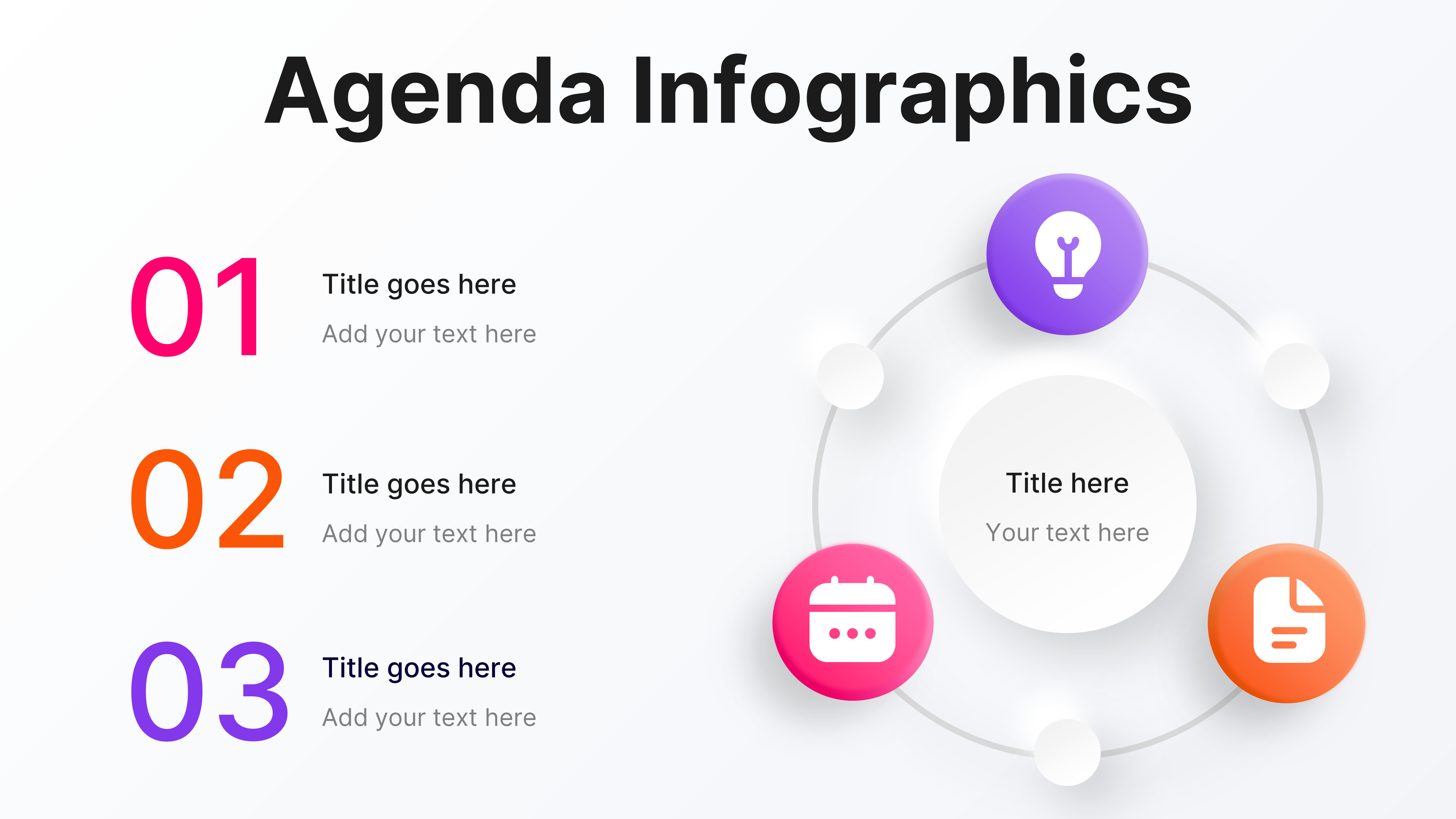 Agenda Infographics

01
Title goes here
Add your text here

02
Title goes here
Add your text here

03
Title goes here
Add your text here

Title here
Your text here