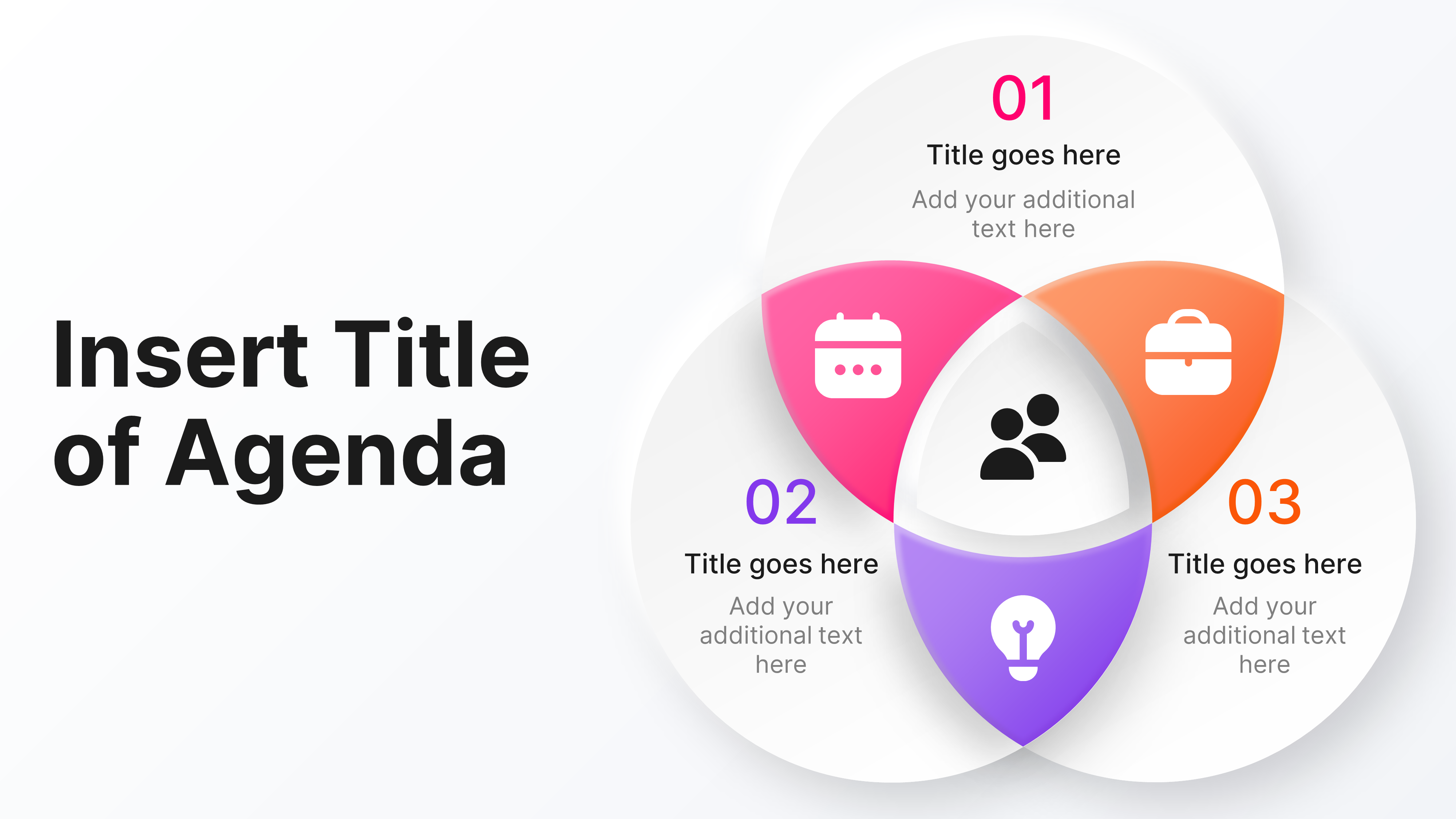 Insert Title of Agenda

01
Title goes here
Add your additional text here

02
Title goes here
Add your additional text here

03
Title goes here
Add your additional text here