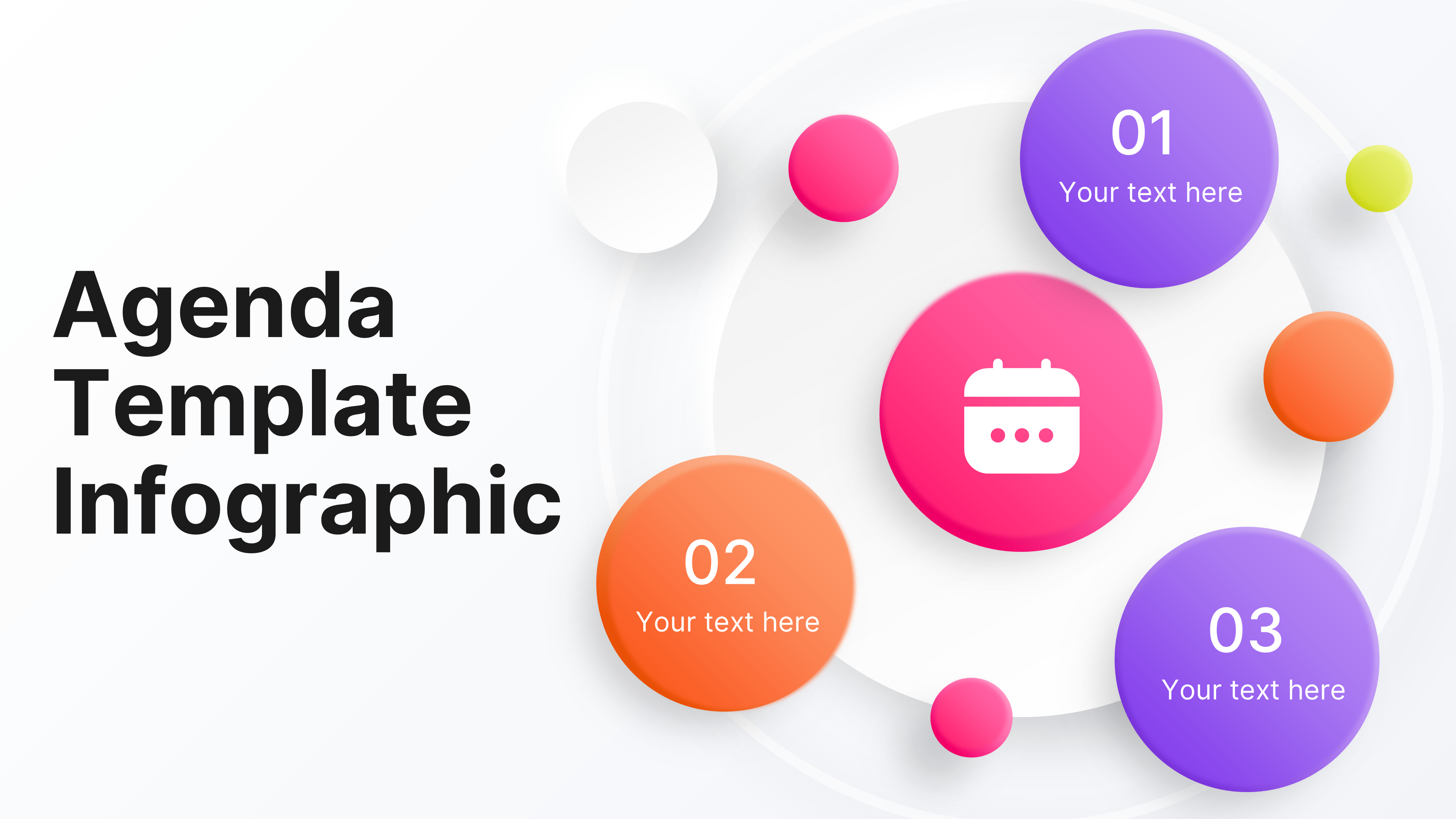 Agenda Template Infographic

01
Your text here

02
Your text here

03
Your text here