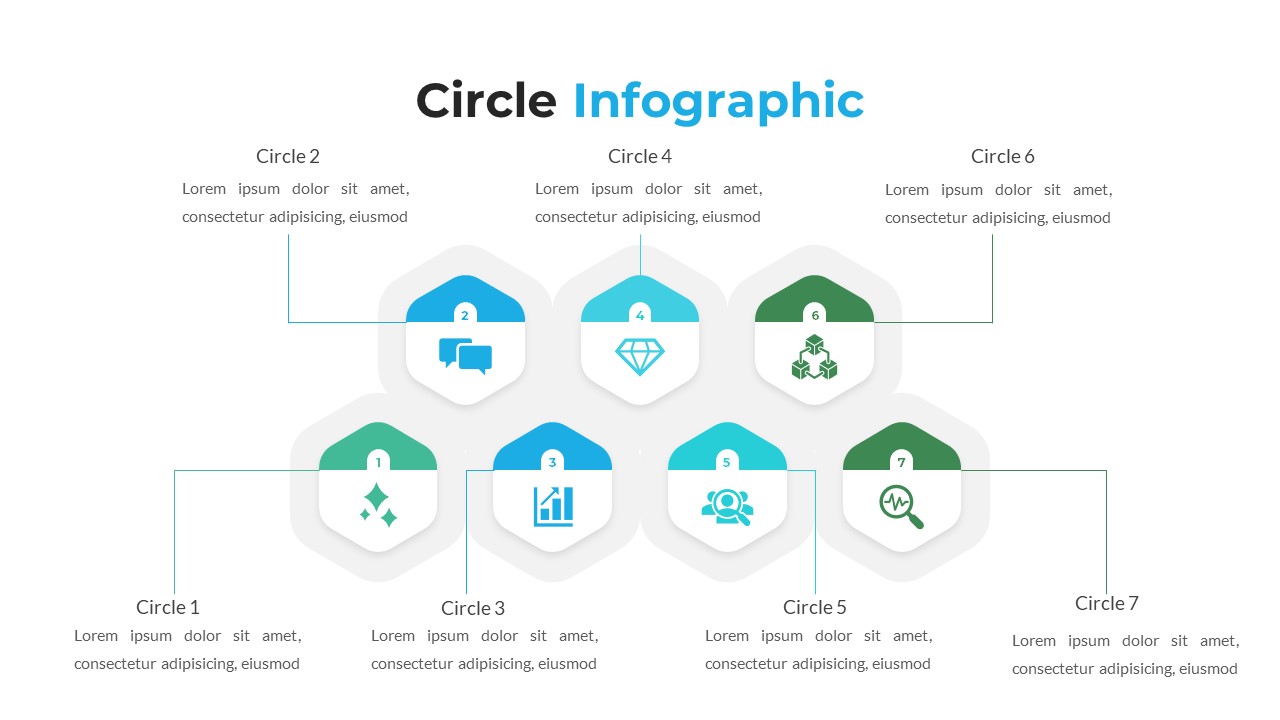 Circle Infographic

Circle 2
Lorem ipsum dolor sit amet, consectetur adipisicing, eiusmod

Circle 4
Lorem ipsum dolor sit amet, consectetur adipisicing, eiusmod

Circle 6
Lorem ipsum dolor sit amet, consectetur adipisicing, eiusmod

2

4

6

1

3

5

7

Circle 1
Lorem ipsum dolor sit amet, consectetur adipisicing, eiusmod

Circle 3
Lorem ipsum dolor sit amet, consectetur adipisicing, eiusmod

Circle 5
Lorem ipsum dolor sit amet, consectetur adipisicing, eiusmod

Circle 7
Lorem ipsum dolor sit amet, consectetur adipisicing, eiusmod