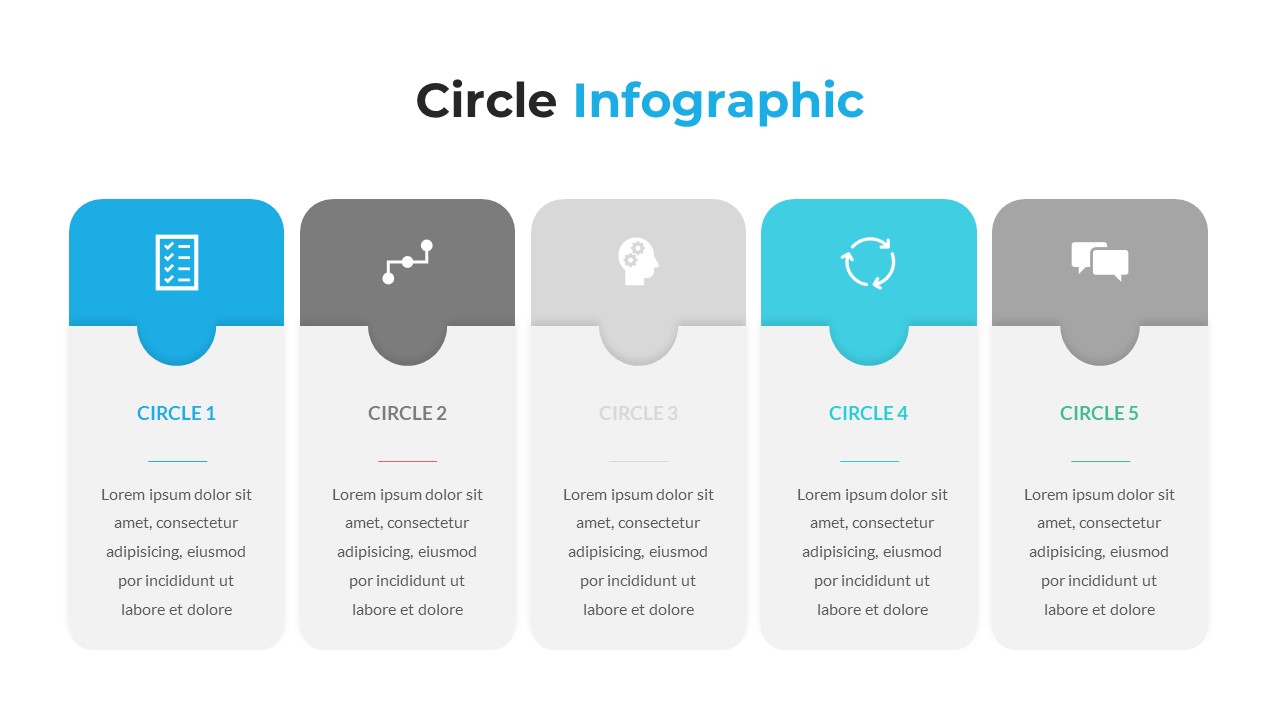 Circle Infographic

CIRCLE 1

Lorem ipsum dolor sit amet, consectetur adipisicing, eiusmod por incididunt ut labore et dolore

CIRCLE 2

Lorem ipsum dolor sit amet, consectetur adipisicing, eiusmod por incididunt ut labore et dolore

CIRCLE 3

Lorem ipsum dolor sit amet, consectetur adipisicing, eiusmod por incididunt ut labore et dolore

CIRCLE 4

Lorem ipsum dolor sit amet, consectetur adipisicing, eiusmod por incididunt ut labore et dolore

CIRCLE 5

Lorem ipsum dolor sit amet, consectetur adipisicing, eiusmod por incididunt ut labore et dolore