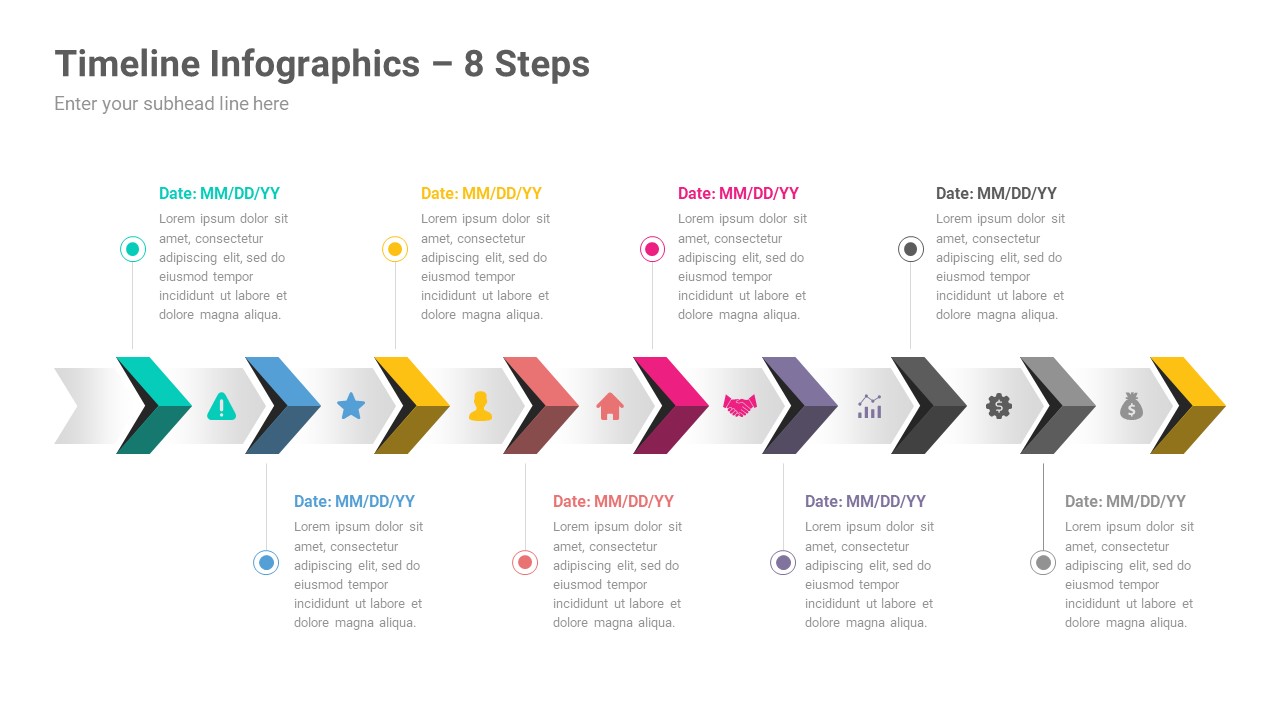 Timeline Infographics – 8 Steps

Enter your subhead line here

Date: MM/DD/YY
Lorem ipsum dolor sit amet, consectetur adipiscing elit, sed do eiusmod tempor incididunt ut labore et dolore magna aliqua.

Date: MM/DD/YY
Lorem ipsum dolor sit amet, consectetur adipiscing elit, sed do eiusmod tempor incididunt ut labore et dolore magna aliqua.

Date: MM/DD/YY
Lorem ipsum dolor sit amet, consectetur adipiscing elit, sed do eiusmod tempor incididunt ut labore et dolore magna aliqua.

Date: MM/DD/YY
Lorem ipsum dolor sit amet, consectetur adipiscing elit, sed do eiusmod tempor incididunt ut labore et dolore magna aliqua.

Date: MM/DD/YY
Lorem ipsum dolor sit amet, consectetur adipiscing elit, sed do eiusmod tempor incididunt ut labore et dolore magna aliqua.

Date: MM/DD/YY
Lorem ipsum dolor sit amet, consectetur adipiscing elit, sed do eiusmod tempor incididunt ut labore et dolore magna aliqua.

Date: MM/DD/YY
Lorem ipsum dolor sit amet, consectetur adipiscing elit, sed do eiusmod tempor incididunt ut labore et dolore magna aliqua.

Date: MM/DD/YY
Lorem ipsum dolor sit amet, consectetur adipiscing elit, sed do eiusmod tempor incididunt ut labore et dolore magna aliqua.