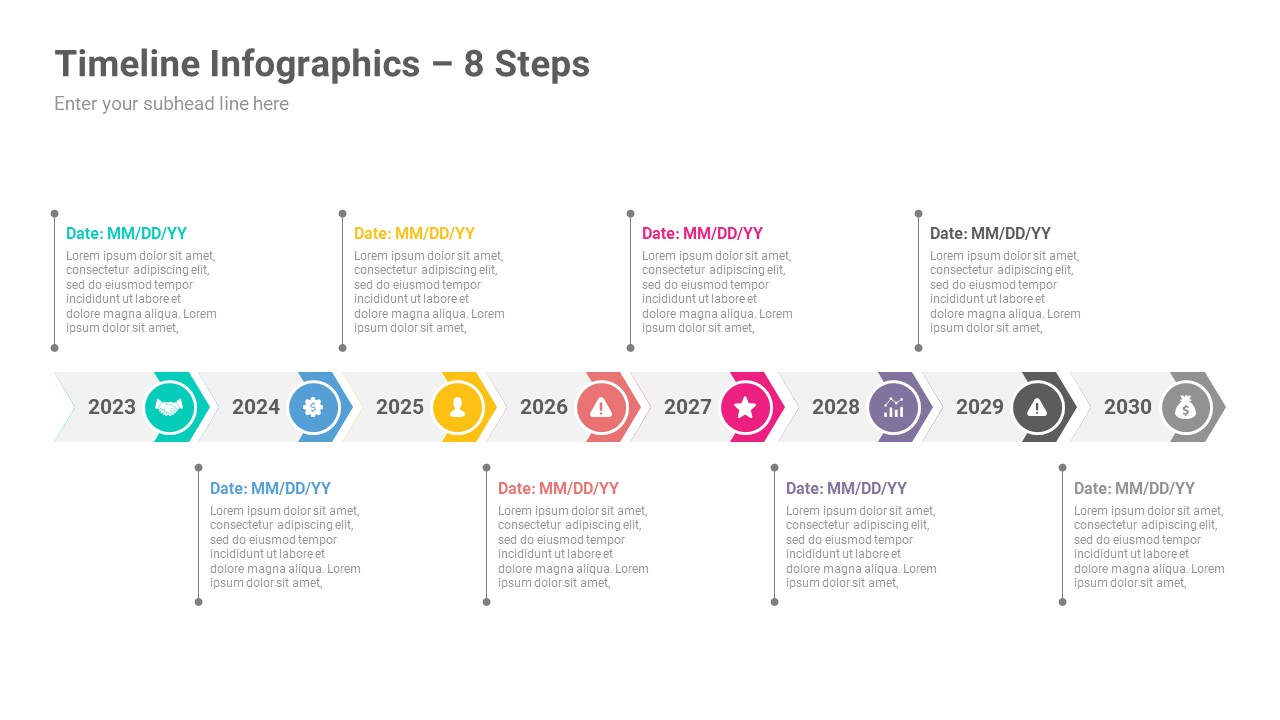 Timeline Infographics – 8 Steps

Enter your subhead line here

Date: MM/DD/YY
Lorem ipsum dolor sit amet, consectetur adipiscing elit, sed do eiusmod tempor incididunt ut labore et dolore magna aliqua. Lorem ipsum dolor sit amet,

Date: MM/DD/YY
Lorem ipsum dolor sit amet, consectetur adipiscing elit, sed do eiusmod tempor incididunt ut labore et dolore magna aliqua. Lorem ipsum dolor sit amet,

Date: MM/DD/YY
Lorem ipsum dolor sit amet, consectetur adipiscing elit, sed do eiusmod tempor incididunt ut labore et dolore magna aliqua. Lorem ipsum dolor sit amet,

Date: MM/DD/YY
Lorem ipsum dolor sit amet, consectetur adipiscing elit, sed do eiusmod tempor incididunt ut labore et dolore magna aliqua. Lorem ipsum dolor sit amet,

2023 2024 2025 2026 2027 2028 2029 2030

Date: MM/DD/YY
Lorem ipsum dolor sit amet, consectetur adipiscing elit, sed do eiusmod tempor incididunt ut labore et dolore magna aliqua. Lorem ipsum dolor sit amet,

Date: MM/DD/YY
Lorem ipsum dolor sit amet, consectetur adipiscing elit, sed do eiusmod tempor incididunt ut labore et dolore magna aliqua. Lorem ipsum dolor sit amet,

Date: MM/DD/YY
Lorem ipsum dolor sit amet, consectetur adipiscing elit, sed do eiusmod tempor incididunt ut labore et dolore magna aliqua. Lorem ipsum dolor sit amet,

Date: MM/DD/YY
Lorem ipsum dolor sit amet, consectetur adipiscing elit, sed do eiusmod tempor incididunt ut labore et dolore magna aliqua. Lorem ipsum dolor sit amet,