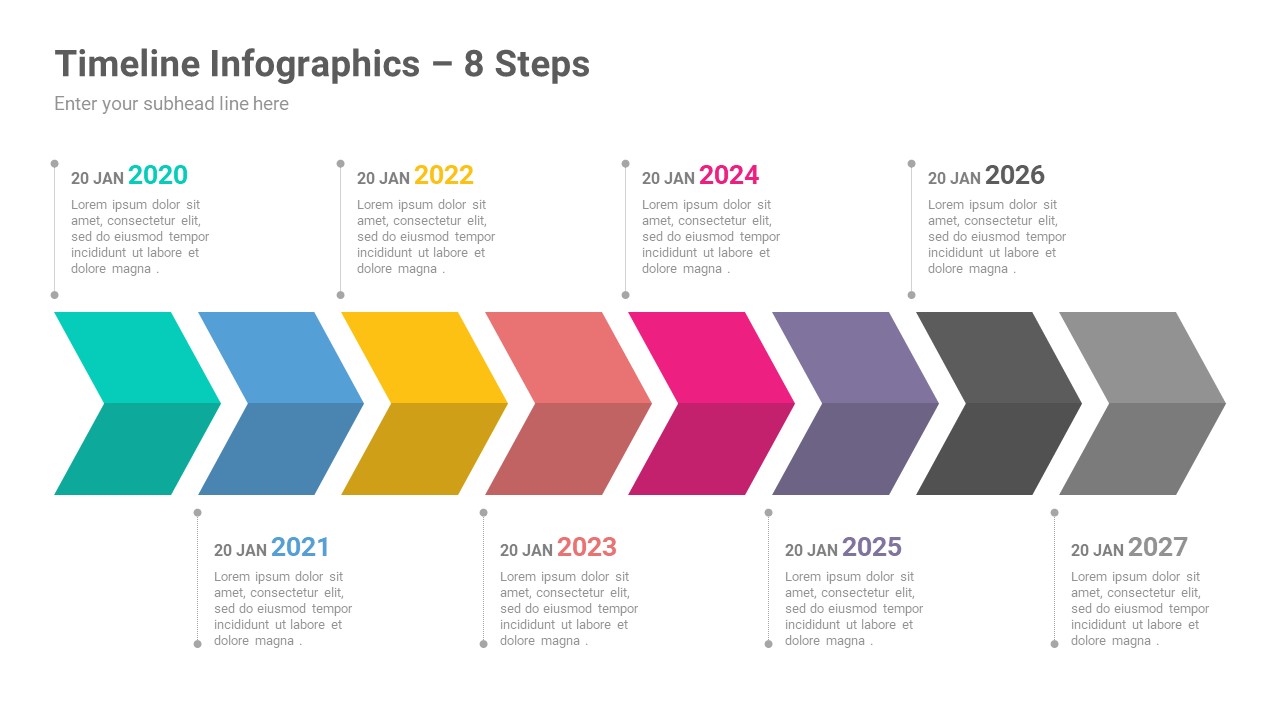 Timeline Infographics – 8 Steps
Enter your subhead line here

20 JAN 2020
Lorem ipsum dolor sit amet, consectetur elit, sed do eiusmod tempor incididunt ut labore et dolore magna .

20 JAN 2022
Lorem ipsum dolor sit amet, consectetur elit, sed do eiusmod tempor incididunt ut labore et dolore magna .

20 JAN 2024
Lorem ipsum dolor sit amet, consectetur elit, sed do eiusmod tempor incididunt ut labore et dolore magna .

20 JAN 2026
Lorem ipsum dolor sit amet, consectetur elit, sed do eiusmod tempor incididunt ut labore et dolore magna .

20 JAN 2021
Lorem ipsum dolor sit amet, consectetur elit, sed do eiusmod tempor incididunt ut labore et dolore magna .

20 JAN 2023
Lorem ipsum dolor sit amet, consectetur elit, sed do eiusmod tempor incididunt ut labore et dolore magna .

20 JAN 2025
Lorem ipsum dolor sit amet, consectetur elit, sed do eiusmod tempor incididunt ut labore et dolore magna .

20 JAN 2027
Lorem ipsum dolor sit amet, consectetur elit, sed do eiusmod tempor incididunt ut labore et dolore magna .