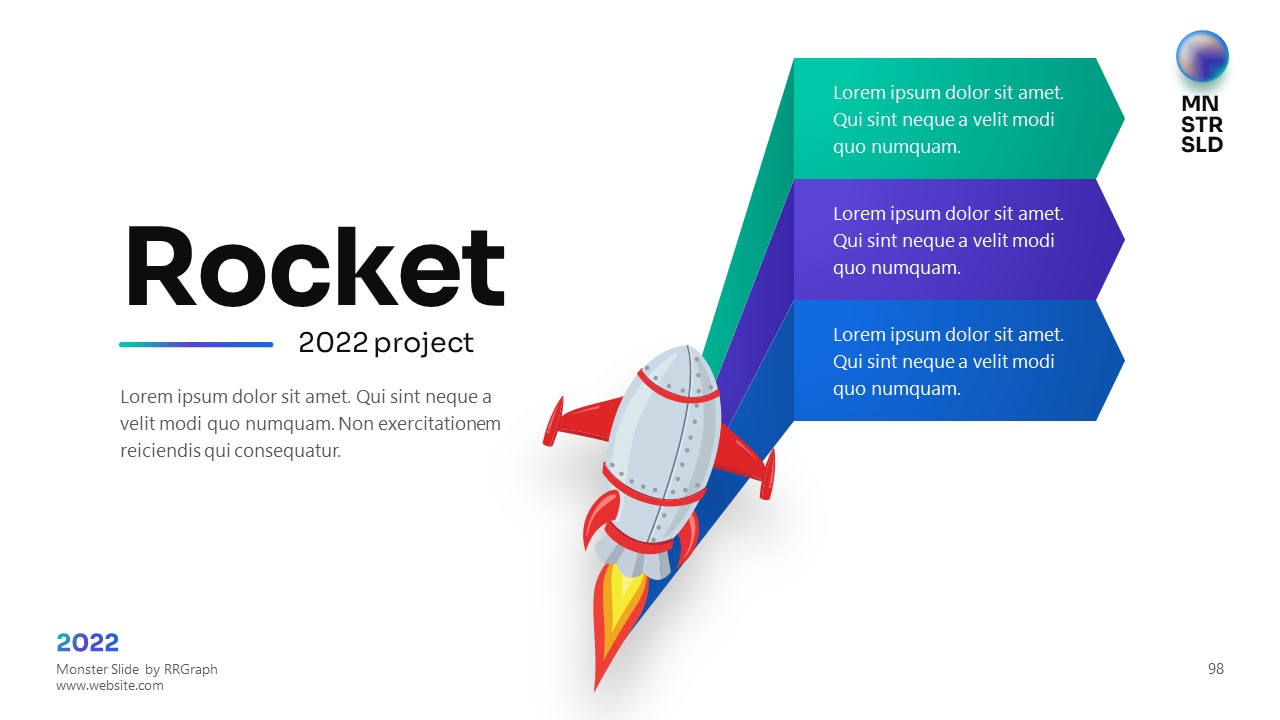 MN
STR
SLD

Rocket

2022 project

Lorem ipsum dolor sit amet. Qui sint neque a velit modi quo numquam. Non exercitationem reiciendis qui consequatur.

Lorem ipsum dolor sit amet. Qui sint neque a velit modi quo numquam.

Lorem ipsum dolor sit amet. Qui sint neque a velit modi quo numquam.

Lorem ipsum dolor sit amet. Qui sint neque a velit modi quo numquam.

2022
Monster Slide by RRGraph
www.website.com

98