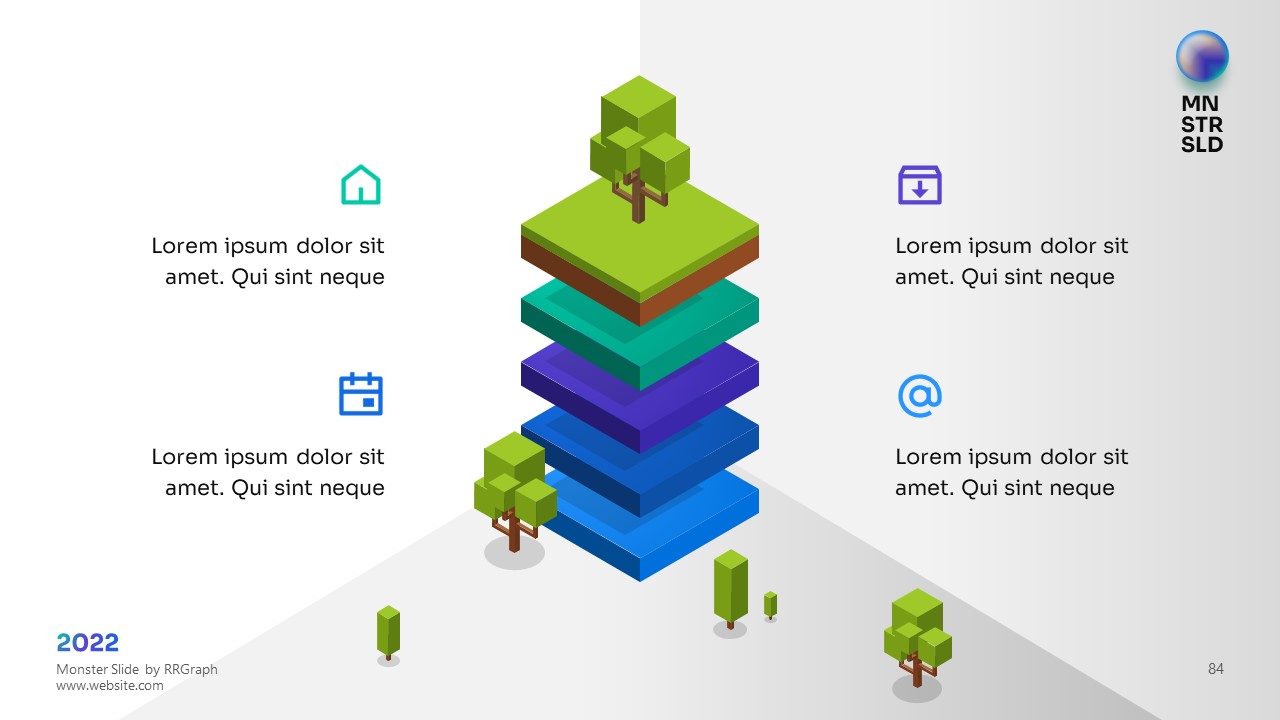 MN
STR
SLD

Lorem ipsum dolor sit amet. Qui sint neque

Lorem ipsum dolor sit amet. Qui sint neque

Lorem ipsum dolor sit amet. Qui sint neque

Lorem ipsum dolor sit amet. Qui sint neque

2022
Monster Slide by RRGraph
www.website.com

84