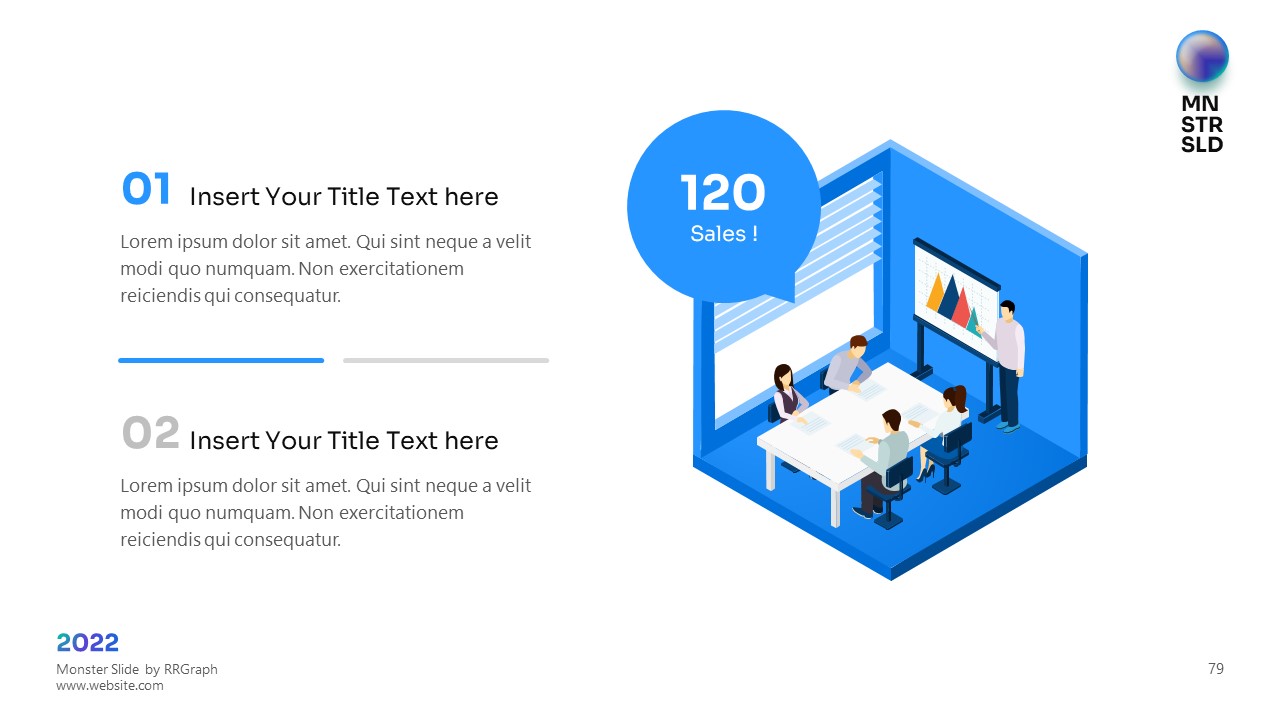 MN
STR
SLD

01 Insert Your Title Text here

Lorem ipsum dolor sit amet. Qui sint neque a velit modi quo numquam. Non exercitationem reiciendis qui consequatur.

02 Insert Your Title Text here

Lorem ipsum dolor sit amet. Qui sint neque a velit modi quo numquam. Non exercitationem reiciendis qui consequatur.

120
Sales !

2022
Monster Slide by RRGraph
www.website.com

79