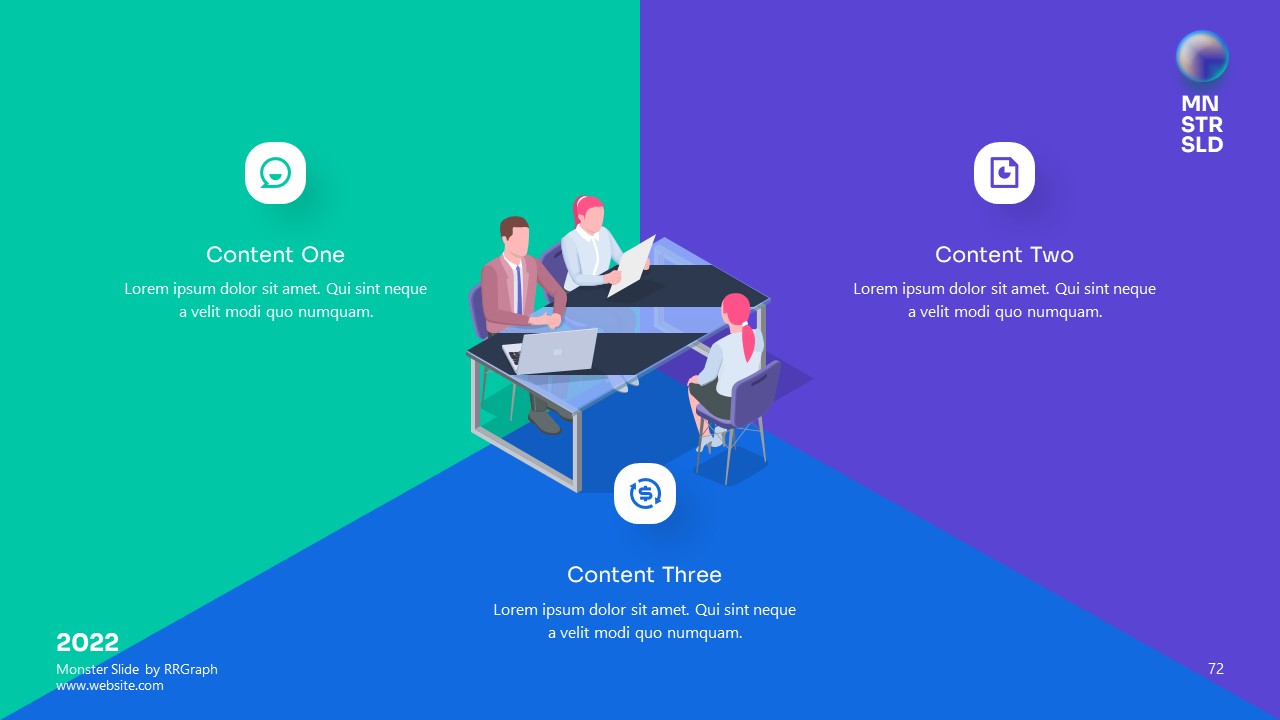 MN
STR
SLD

Content One
Lorem ipsum dolor sit amet. Qui sint neque a velit modi quo numquam.

Content Two
Lorem ipsum dolor sit amet. Qui sint neque a velit modi quo numquam.

Content Three
Lorem ipsum dolor sit amet. Qui sint neque a velit modi quo numquam.

2022
Monster Slide by RRGraph
www.website.com

72