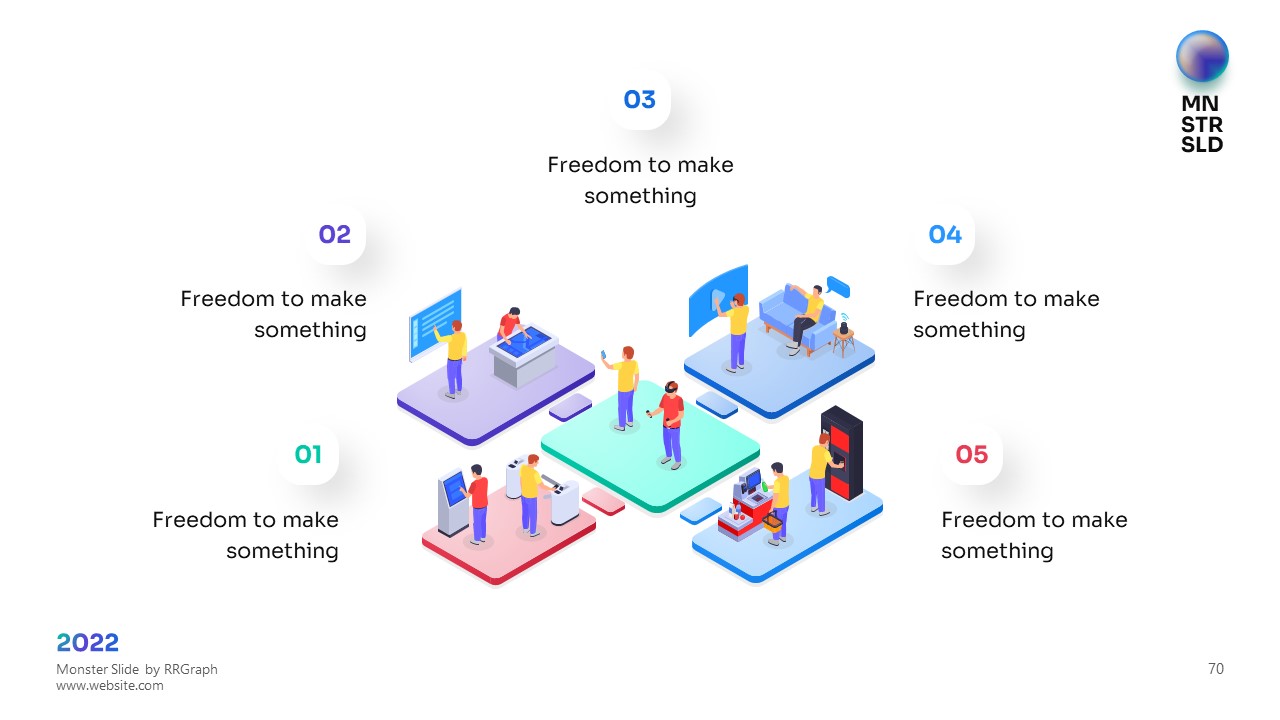 MN
STR
SLD

03

Freedom to make something

02

Freedom to make something

04

Freedom to make something

01

Freedom to make something

05

Freedom to make something

2022

Monster Slide by RRGraph
www.website.com

70