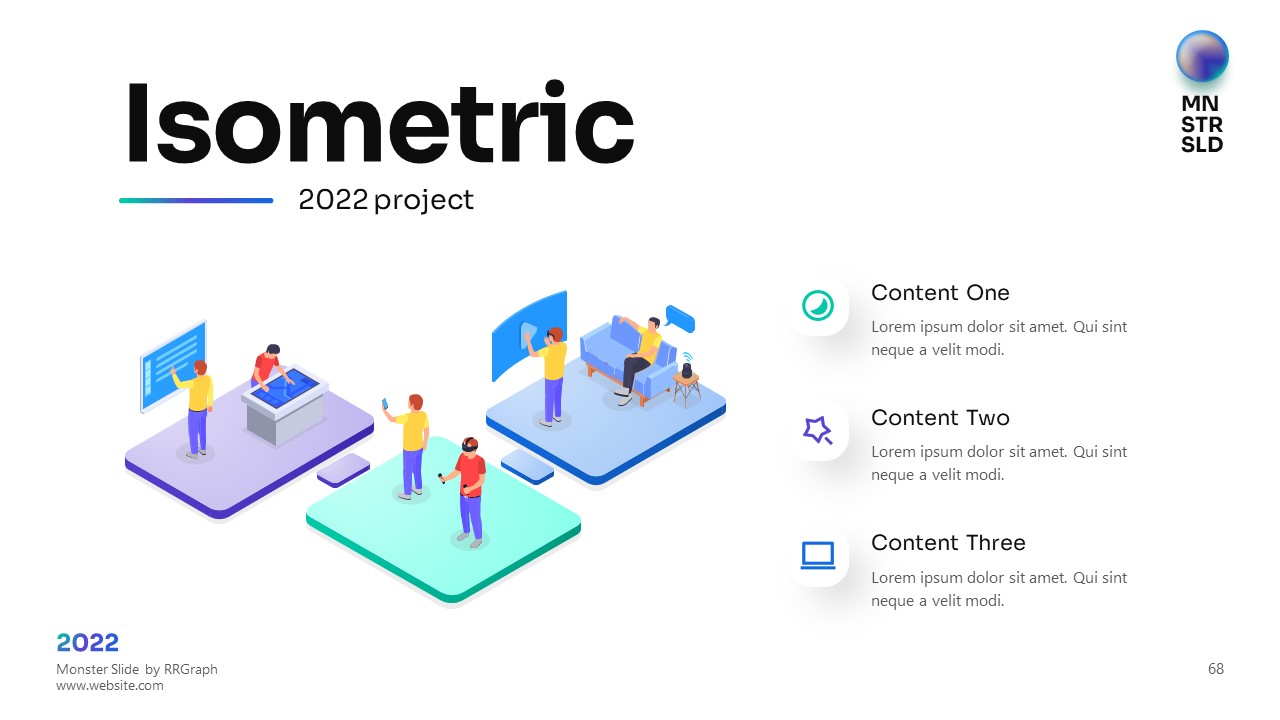 Isometric

2022 project

MN
STR
SLD

Content One

Lorem ipsum dolor sit amet. Qui sint neque a velit modi.

Content Two

Lorem ipsum dolor sit amet. Qui sint neque a velit modi.

Content Three

Lorem ipsum dolor sit amet. Qui sint neque a velit modi.

2022

Monster Slide by RRGraph
www.website.com

68