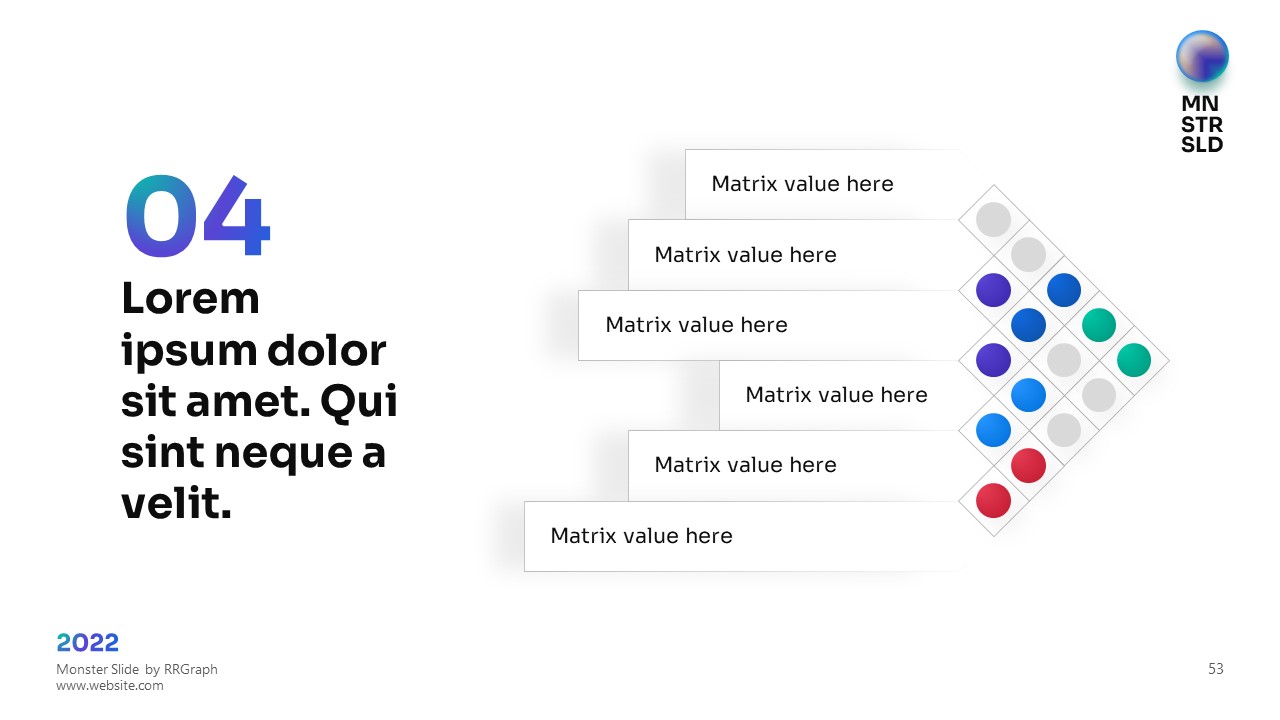 MN
STR
SLD

04

Lorem ipsum dolor sit amet. Qui sint neque a velit.

Matrix value here

Matrix value here

Matrix value here

Matrix value here

Matrix value here

Matrix value here

2022

Monster Slide by RRGraph
www.website.com

53