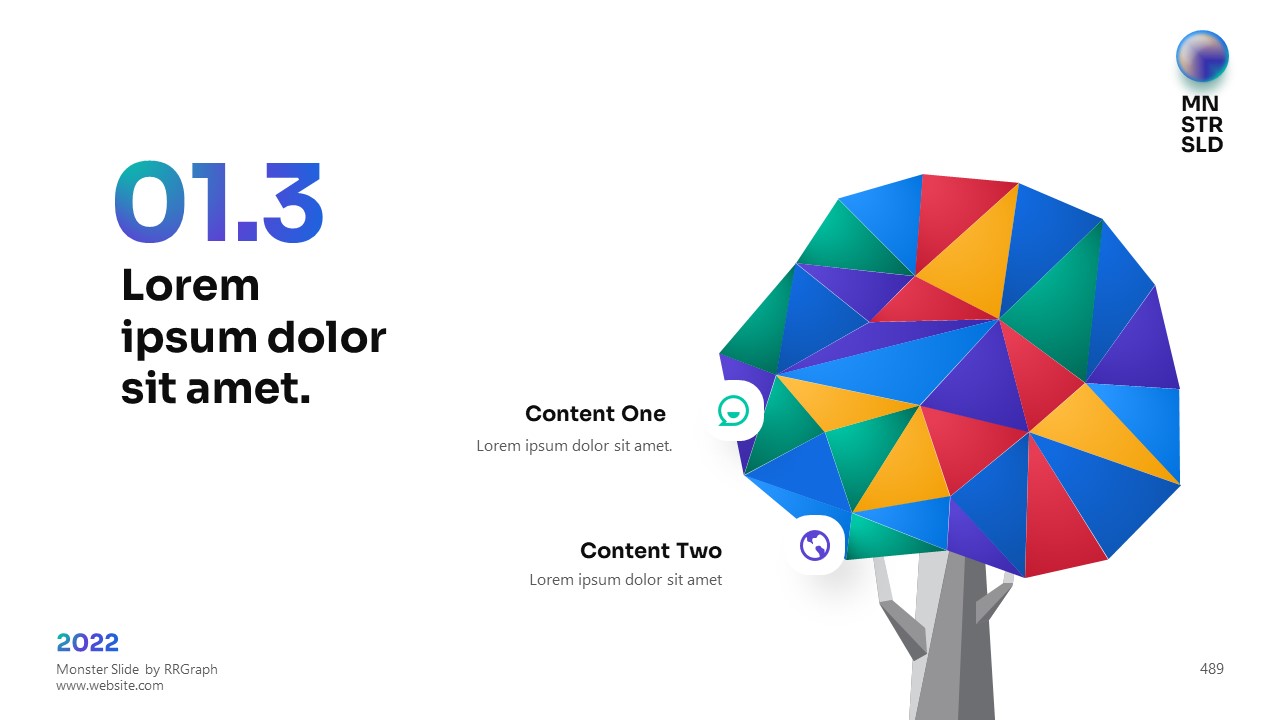 MN
STR
SLD

01.3

Lorem ipsum dolor sit amet.

Content One

Lorem ipsum dolor sit amet.

Content Two

Lorem ipsum dolor sit amet

2022

Monster Slide by RRGraph
www.website.com

489