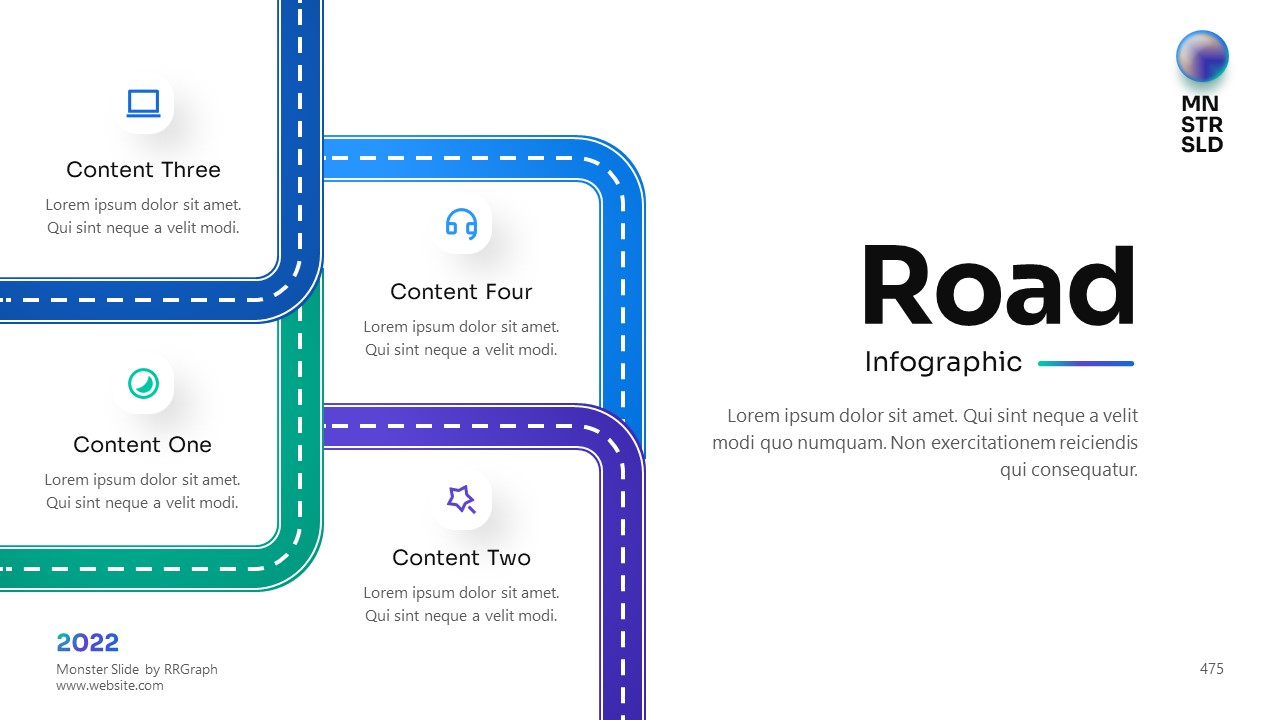 Content Three
Lorem ipsum dolor sit amet. Qui sint neque a velit modi.

Content Four
Lorem ipsum dolor sit amet. Qui sint neque a velit modi.

Content One
Lorem ipsum dolor sit amet. Qui sint neque a velit modi.

Content Two
Lorem ipsum dolor sit amet. Qui sint neque a velit modi.

MN
STR
SLD

Road
Infographic

Lorem ipsum dolor sit amet. Qui sint neque a velit modi quo numquam. Non exercitationem reiciendis qui consequatur.

2022
Monster Slide by RRGraph
www.website.com

475