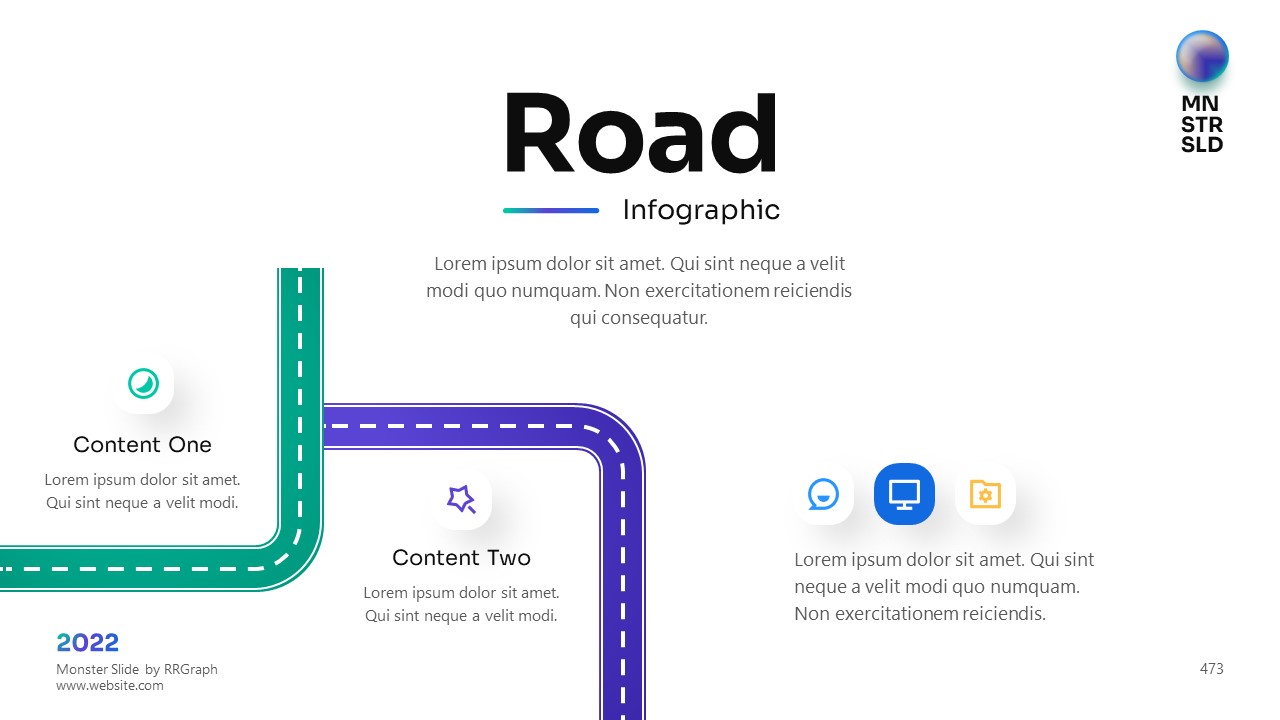 MN
STR
SLD

Road

Infographic

Lorem ipsum dolor sit amet. Qui sint neque a velit modi quo numquam. Non exercitationem reiciendis qui consequatur.

Content One

Lorem ipsum dolor sit amet. Qui sint neque a velit modi.

Content Two

Lorem ipsum dolor sit amet. Qui sint neque a velit modi.

Lorem ipsum dolor sit amet. Qui sint neque a velit modi quo numquam. Non exercitationem reiciendis.

2022
Monster Slide by RRGraph
www.website.com

473