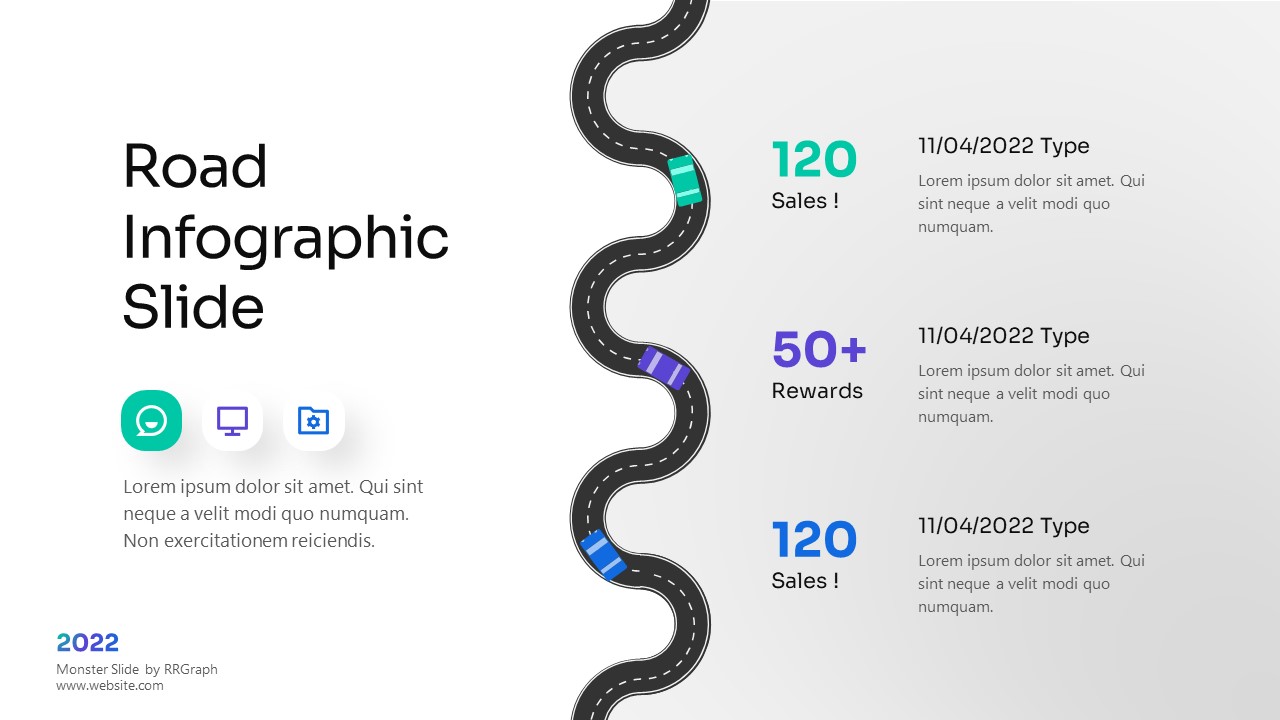 Road Infographic Slide

Lorem ipsum dolor sit amet. Qui sint neque a velit modi quo numquam. Non exercitationem reiciendis.

2022
Monster Slide by RRGraph
www.website.com

120
Sales !

11/04/2022 Type
Lorem ipsum dolor sit amet. Qui sint neque a velit modi quo numquam.

50+
Rewards

11/04/2022 Type
Lorem ipsum dolor sit amet. Qui sint neque a velit modi quo numquam.

120
Sales !

11/04/2022 Type
Lorem ipsum dolor sit amet. Qui sint neque a velit modi quo numquam.