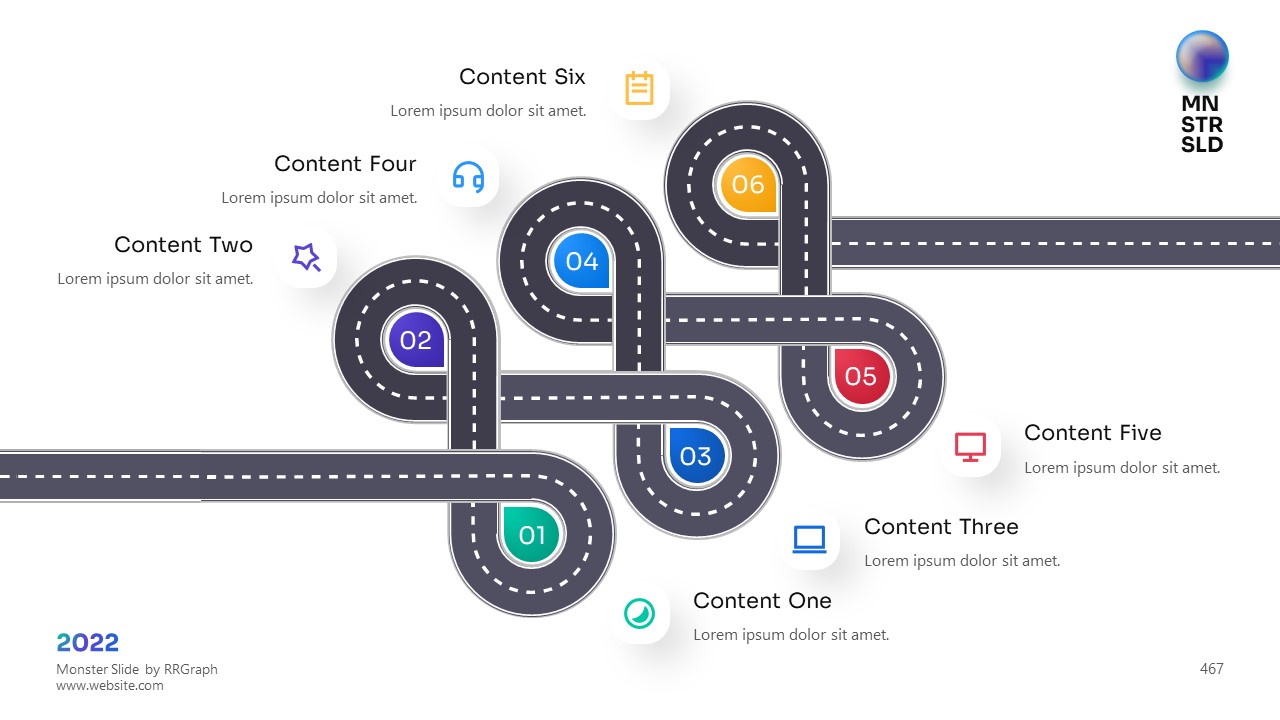 MN
STR
SLD

Content Six
Lorem ipsum dolor sit amet.

Content Four
Lorem ipsum dolor sit amet.

Content Two
Lorem ipsum dolor sit amet.

06

04

02

05

03

01

Content Five
Lorem ipsum dolor sit amet.

Content Three
Lorem ipsum dolor sit amet.

Content One
Lorem ipsum dolor sit amet.

2022
Monster Slide by RRGraph
www.website.com

467