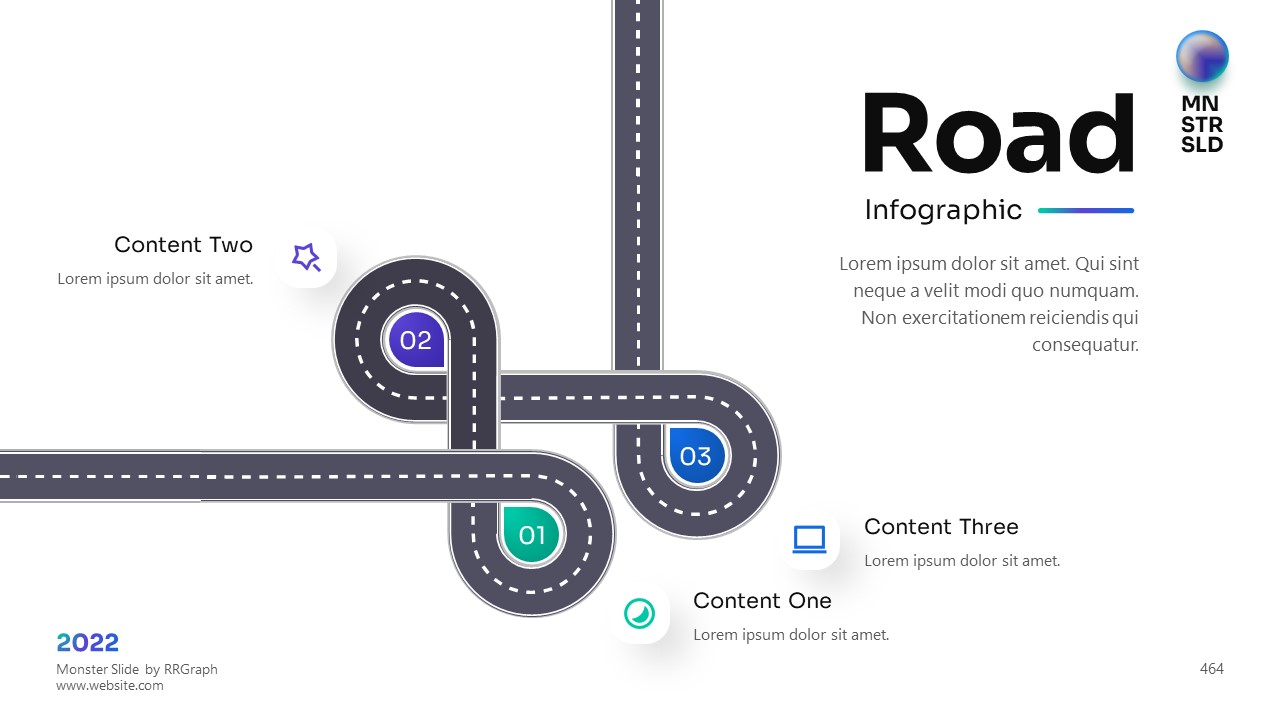 MN
STR
SLD

Road

Infographic

Lorem ipsum dolor sit amet. Qui sint neque a velit modi quo numquam. Non exercitationem reiciendis qui consequatur.

Content Two
Lorem ipsum dolor sit amet.

02

03

01

Content Three
Lorem ipsum dolor sit amet.

Content One
Lorem ipsum dolor sit amet.

2022
Monster Slide by RRGraph
www.website.com

464