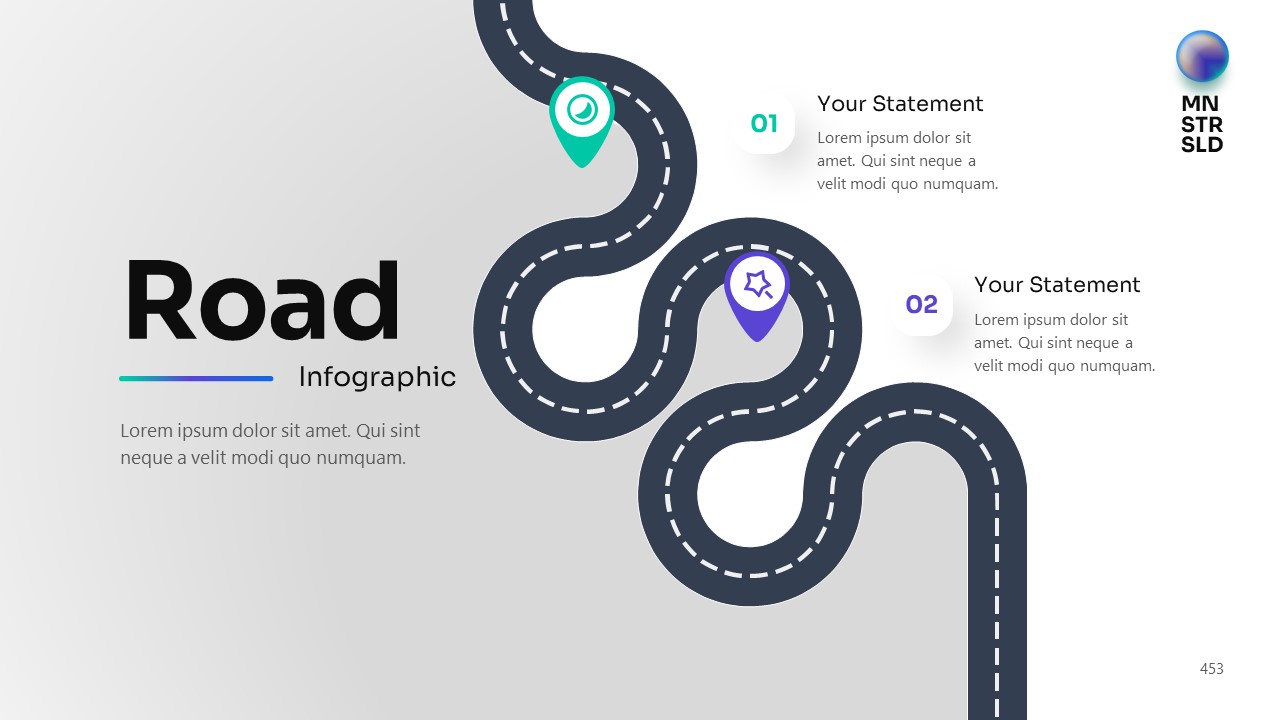 Road

Infographic

Lorem ipsum dolor sit amet. Qui sint neque a velit modi quo numquam.

01

Your Statement

Lorem ipsum dolor sit amet. Qui sint neque a velit modi quo numquam.

02

Your Statement

Lorem ipsum dolor sit amet. Qui sint neque a velit modi quo numquam.

MN
STR
SLD

453