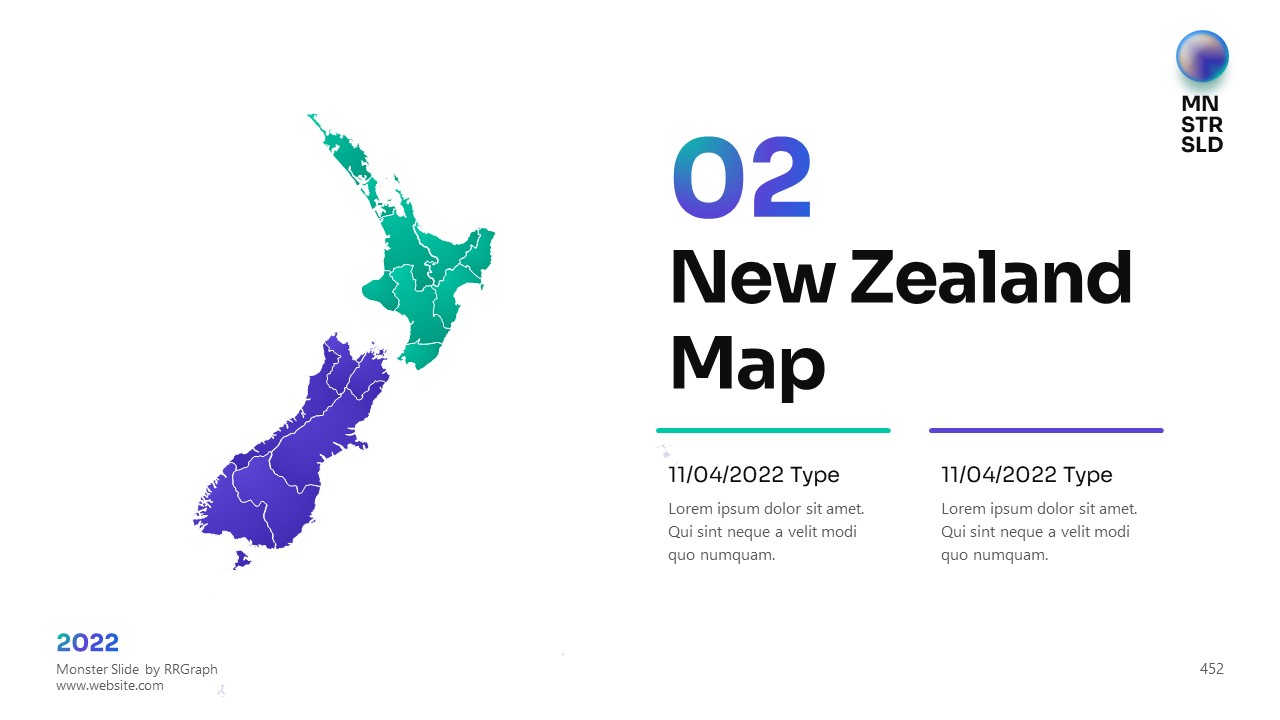 MN
STR
SLD

02

New Zealand Map

11/04/2022 Type

Lorem ipsum dolor sit amet. Qui sint neque a velit modi quo numquam.

11/04/2022 Type

Lorem ipsum dolor sit amet. Qui sint neque a velit modi quo numquam.

2022

Monster Slide by RRGraph
www.website.com

452