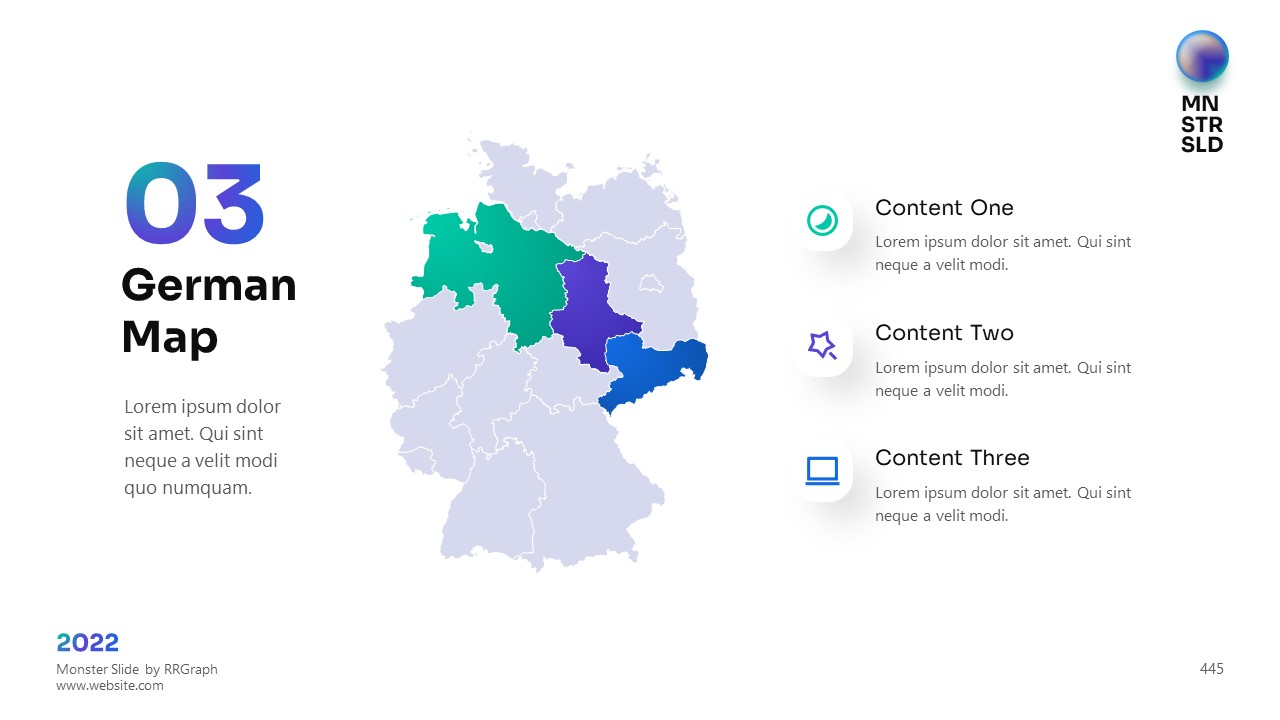 MN
STR
SLD

03

German Map

Lorem ipsum dolor sit amet. Qui sint neque a velit modi quo numquam.

Content One

Lorem ipsum dolor sit amet. Qui sint neque a velit modi.

Content Two

Lorem ipsum dolor sit amet. Qui sint neque a velit modi.

Content Three

Lorem ipsum dolor sit amet. Qui sint neque a velit modi.

2022

Monster Slide by RRGraph
www.website.com

445