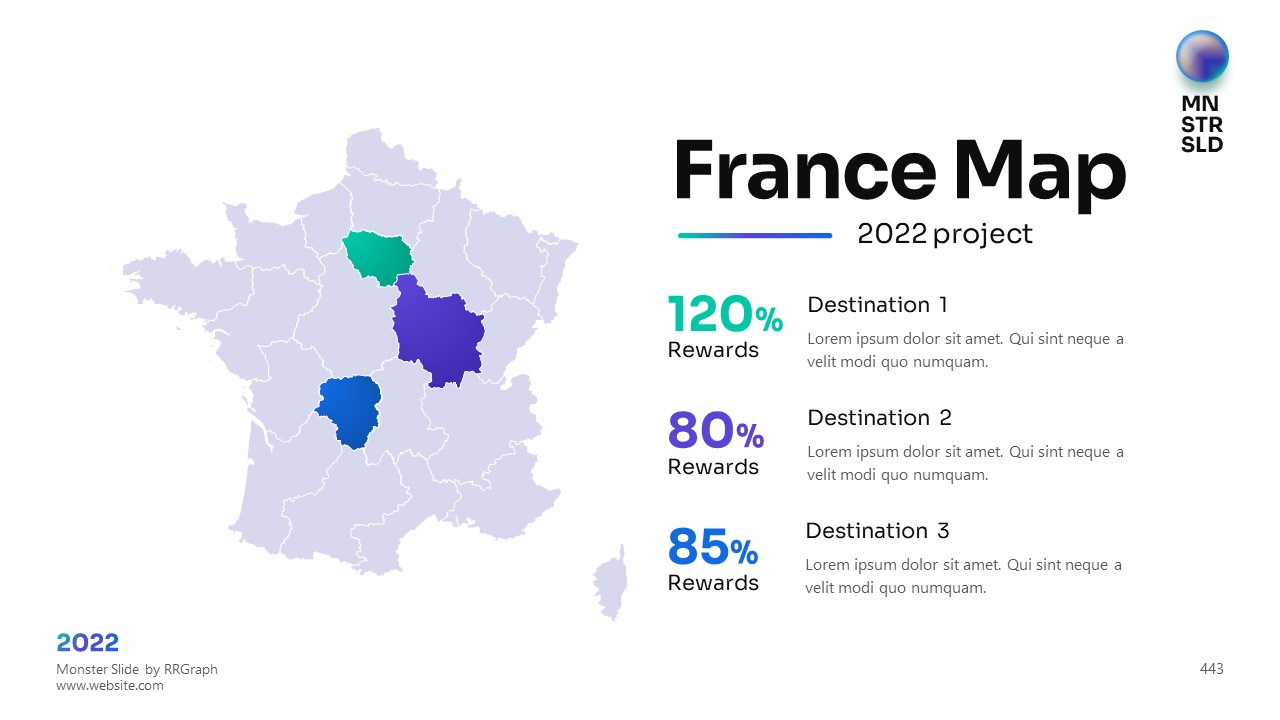 MN
STR
SLD

France Map

2022 project

120%
Rewards

Destination 1

Lorem ipsum dolor sit amet. Qui sint neque a velit modi quo numquam.

80%
Rewards

Destination 2

Lorem ipsum dolor sit amet. Qui sint neque a velit modi quo numquam.

85%
Rewards

Destination 3

Lorem ipsum dolor sit amet. Qui sint neque a velit modi quo numquam.

2022
Monster Slide by RRGraph
www.website.com

443